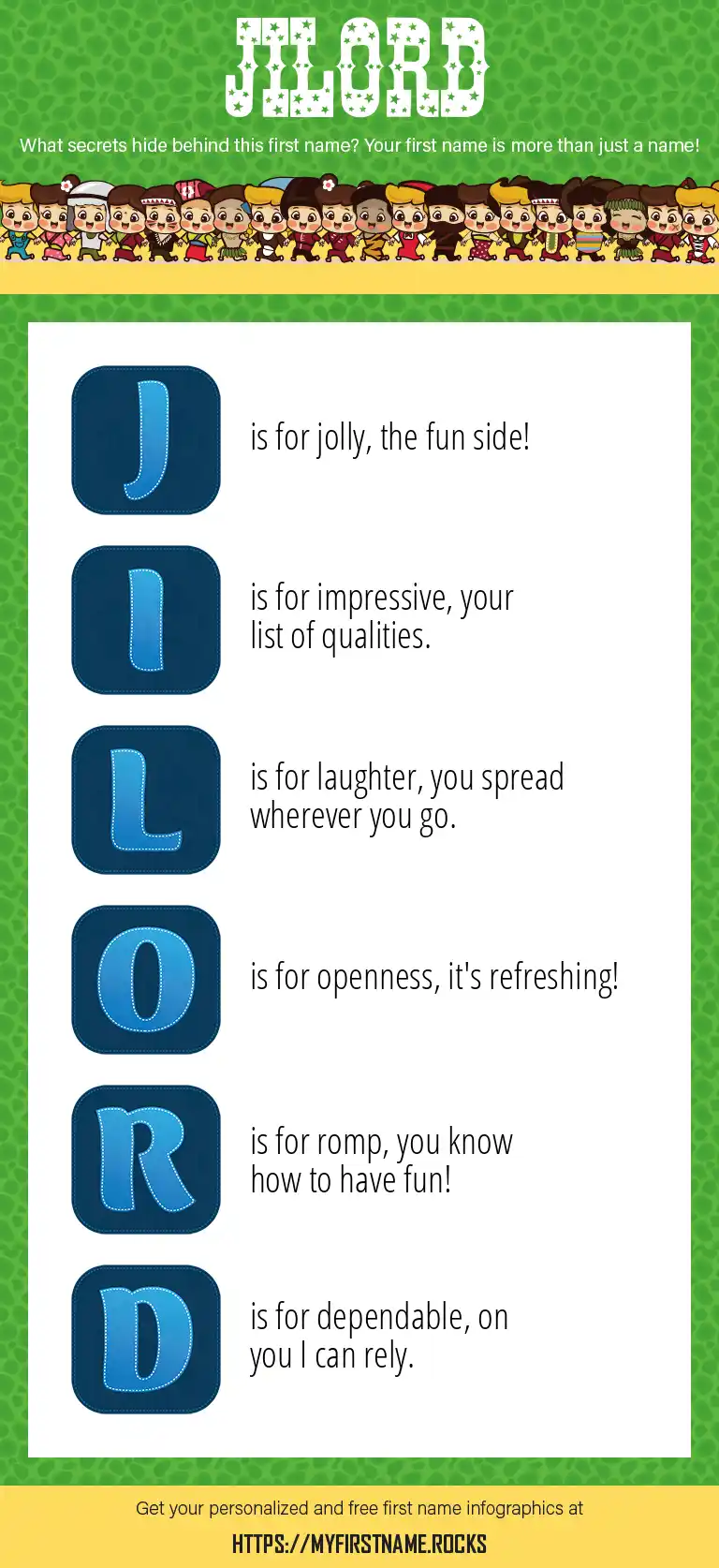 JILORD

What secrets hide behind this first name? Your first name is more than just a name!

J

is for jolly, the fun side!

I

is for impressive, your list of qualities.

L

is for laughter, you spread wherever you go.

O

is for openness, it's refreshing!

R

is for romp, you know how to have fun!

D

is for dependable, on you I can rely.

Get your personalized and free first name infographics at

HTTPS://MYFIRSTNAME.ROCKS