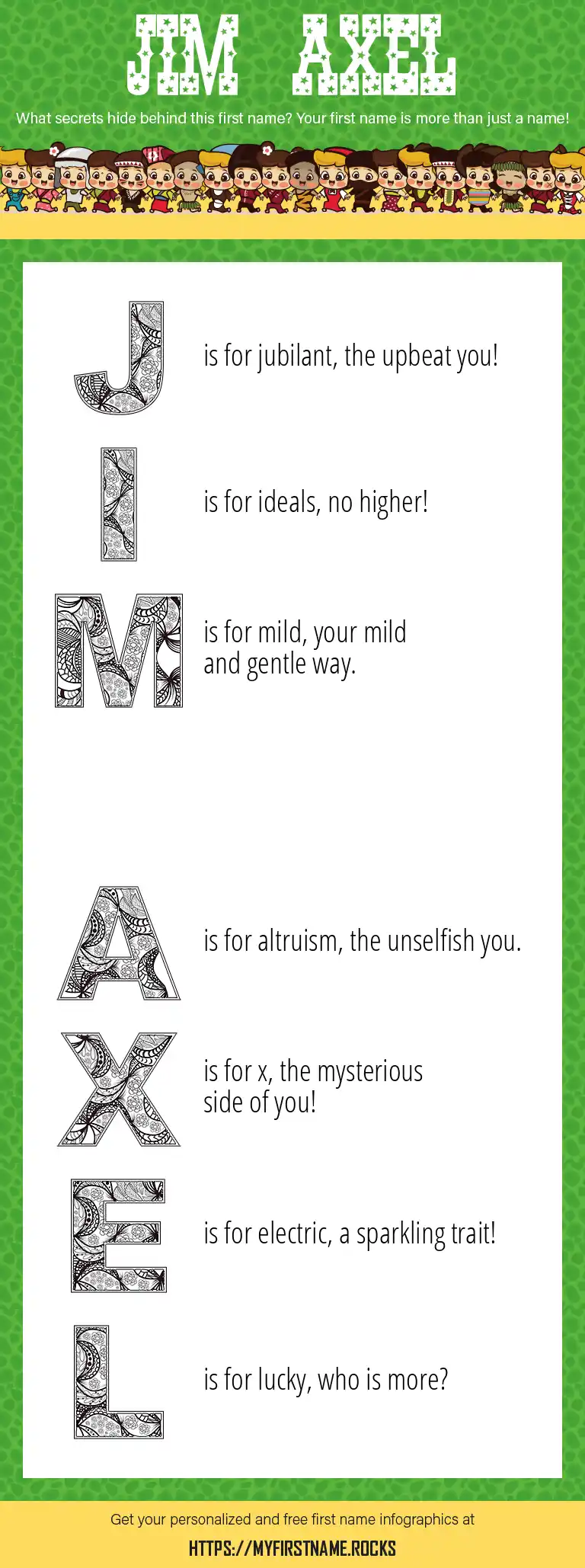 JIM AXEL

What secrets hide behind this first name? Your first name is more than just a name!

J is for jubilant, the upbeat you!

I is for ideals, no higher!

M is for mild, your mild and gentle way.

A is for altruism, the unselfish you.

X is for x, the mysterious side of you!

E is for electric, a sparkling trait!

L is for lucky, who is more?

Get your personalized and free first name infographics at

HTTPS://MYFIRSTNAME.ROCKS