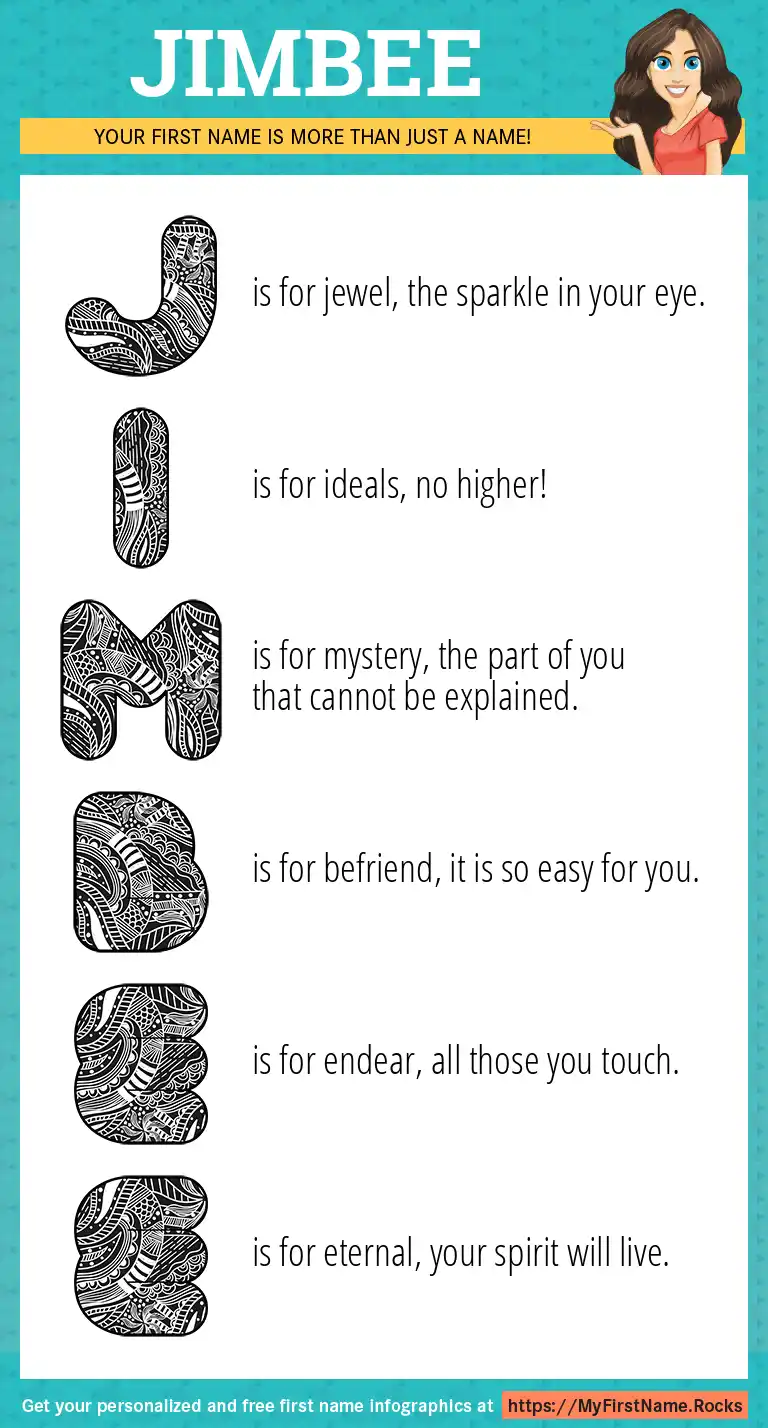 JIMBEE

YOUR FIRST NAME IS MORE THAN JUST A NAME!

J is for jewel, the sparkle in your eye.

I is for ideals, no higher!

M is for mystery, the part of you that cannot be explained.

B is for befriend, it is so easy for you.

E is for endear, all those you touch.

E is for eternal, your spirit will live.

Get your personalized and free first name infographics at https://MyFirstName.Rocks