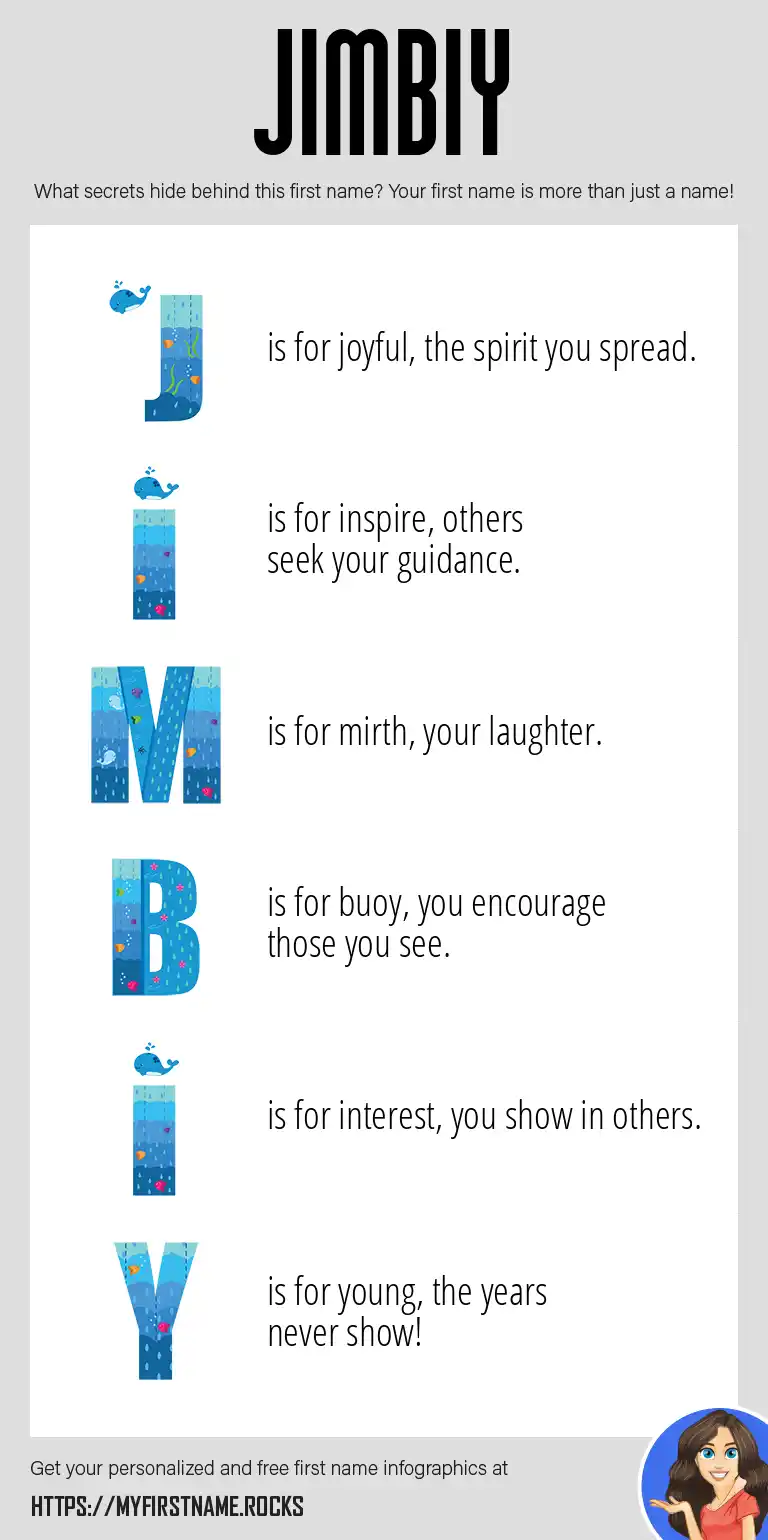 JIMBIY

What secrets hide behind this first name? Your first name is more than just a name!

J is for joyful, the spirit you spread.

I is for inspire, others seek your guidance.

M is for mirth, your laughter.

B is for buoy, you encourage those you see.

I is for interest, you show in others.

Y is for young, the years never show!

Get your personalized and free first name infographics at

HTTPS://MYFIRSTNAME.ROCKS