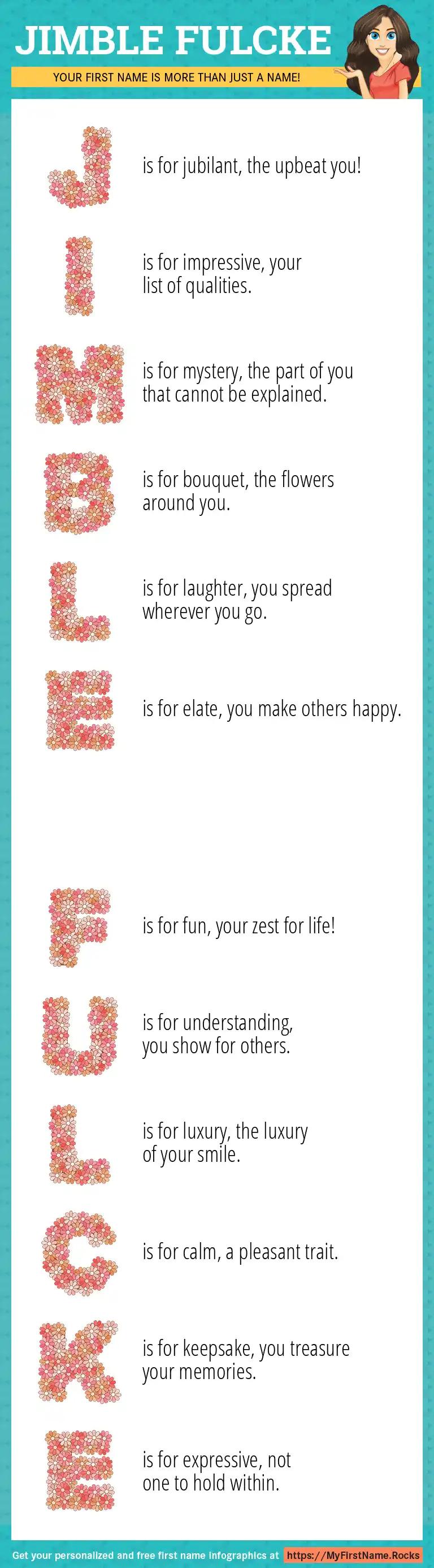 JIMBLE FULCKE

YOUR FIRST NAME IS MORE THAN JUST A NAME!

J is for jubilant, the upbeat you!

I is for impressive, your list of qualities.

M is for mystery, the part of you that cannot be explained.

B is for bouquet, the flowers around you.

L is for laughter, you spread wherever you go.

E is for elate, you make others happy.

F is for fun, your zest for life!

U is for understanding, you show for others.

L is for luxury, the luxury of your smile.

C is for calm, a pleasant trait.

K is for keepsake, you treasure your memories.

E is for expressive, not one to hold within.

Get your personalized and free first name infographics at https://MyFirstName.Rocks