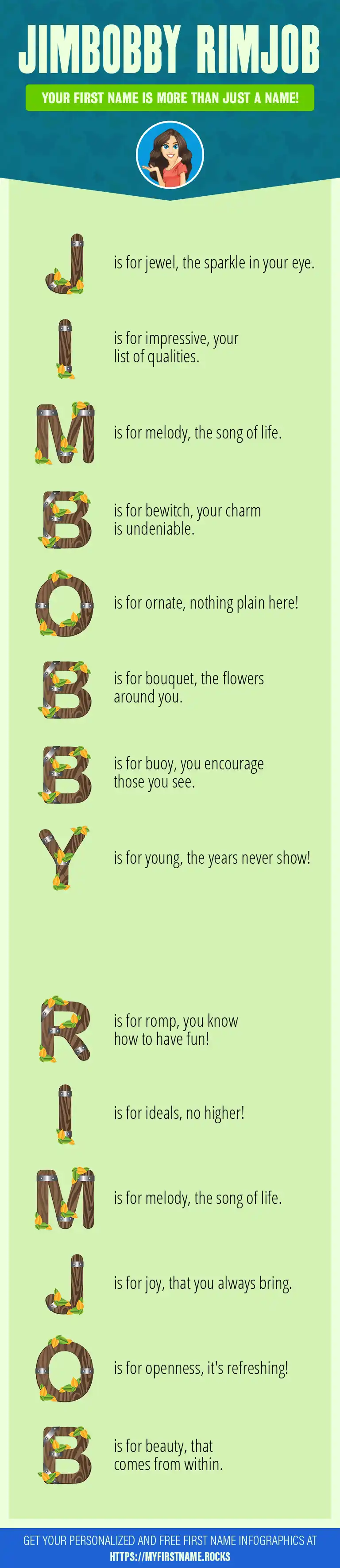 JIMBOBBY RIMJOB

YOUR FIRST NAME IS MORE THAN JUST A NAME!

J is for jewel, the sparkle in your eye.

I is for impressive, your list of qualities.

M is for melody, the song of life.

B is for bewitch, your charm is undeniable.

O is for ornate, nothing plain here!

B is for bouquet, the flowers around you.

B is for buoy, you encourage those you see.

Y is for young, the years never show!

R is for romp, you know how to have fun!

I is for ideals, no higher!

M is for melody, the song of life.

J is for joy, that you always bring.

O is for openness, it's refreshing!

B is for beauty, that comes from within.

GET YOUR PERSONALIZED AND FREE FIRST NAME INFOGRAPHICS AT HTTPS://MYFIRSTNAME.ROCKS