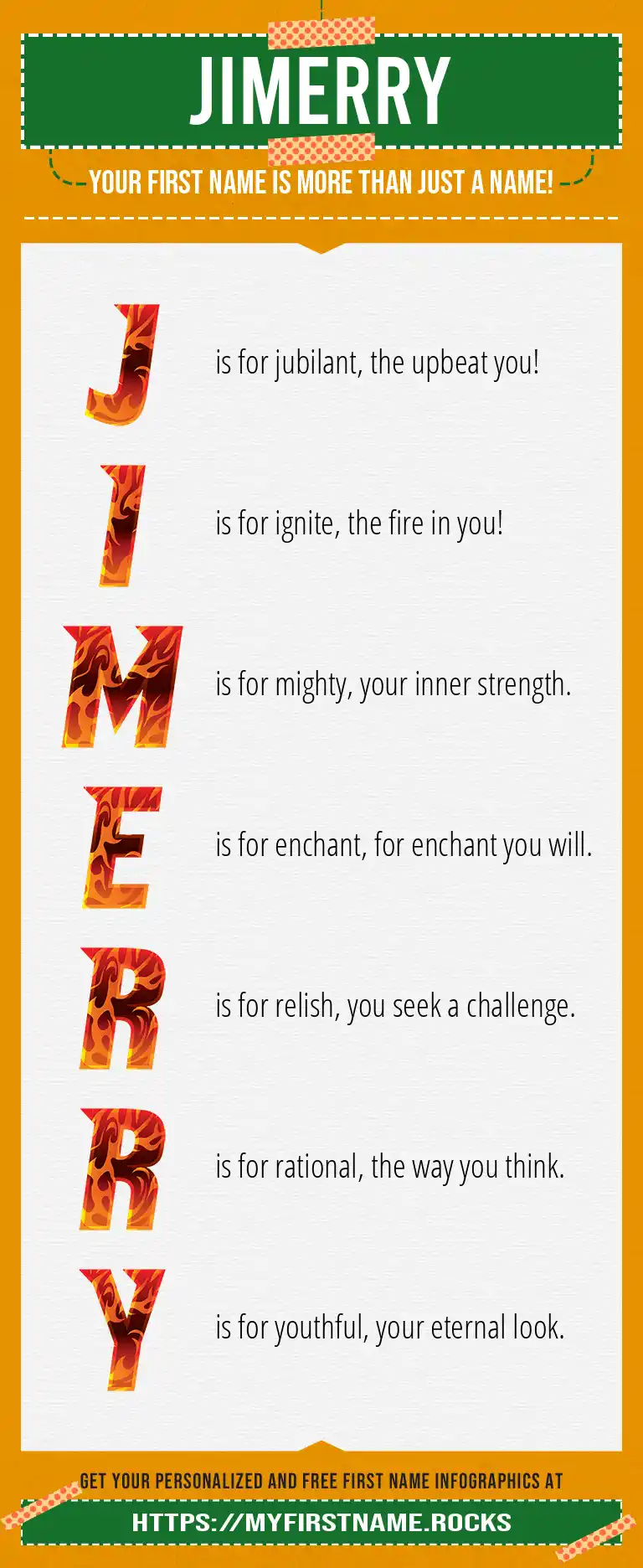 JIMERRY

YOUR FIRST NAME IS MORE THAN JUST A NAME!

J is for jubilant, the upbeat you!

I is for ignite, the fire in you!

M is for mighty, your inner strength.

E is for enchant, for enchant you will.

R is for relish, you seek a challenge.

R is for rational, the way you think.

Y is for youthful, your eternal look.

GET YOUR PERSONALIZED AND FREE FIRST NAME INFOGRAPHICS AT

HTTPS://MYFIRSTNAME.ROCKS