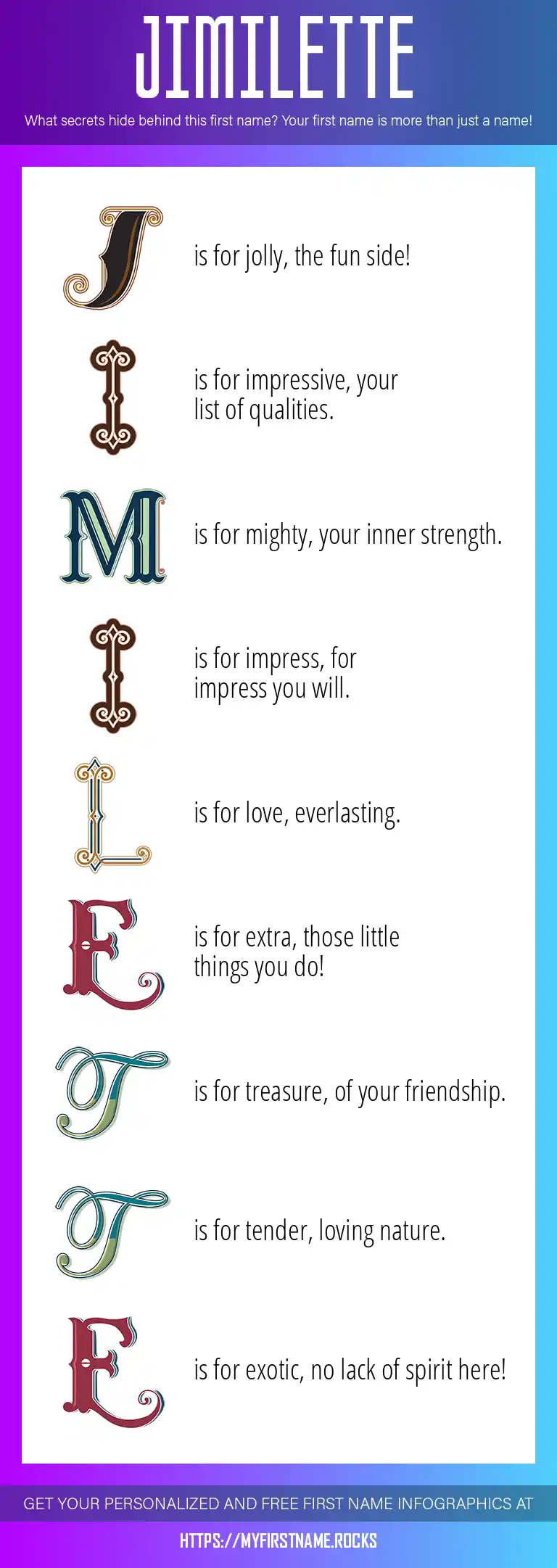 JIMILETTE

What secrets hide behind this first name? Your first name is more than just a name!

J is for jolly, the fun side!

I is for impressive, your list of qualities.

M is for mighty, your inner strength.

I is for impress, for impress you will.

L is for love, everlasting.

E is for extra, those little things you do!

T is for treasure, of your friendship.

T is for tender, loving nature.

E is for exotic, no lack of spirit here!

GET YOUR PERSONALIZED AND FREE FIRST NAME INFOGRAPHICS AT

HTTPS://MYFIRSTNAME.ROCKS