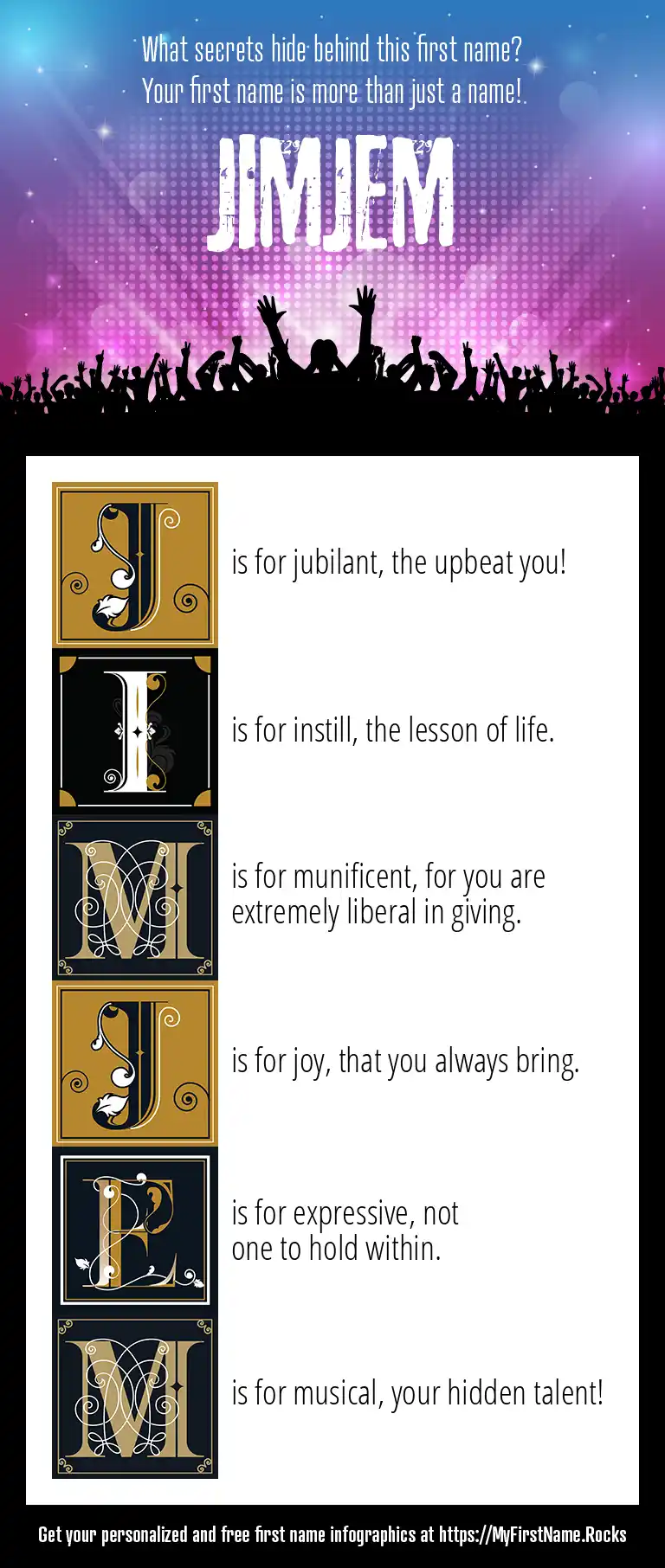 What secrets hide behind this first name?
Your first name is more than just a name!

JIMJEM

J

is for jubilant, the upbeat you!

I

is for instill, the lesson of life.

M

is for munificent, for you are extremely liberal in giving.

J

is for joy, that you always bring.

E

is for expressive, not one to hold within.

M

is for musical, your hidden talent!

Get your personalized and free first name infographics at https://MyFirstName.Rocks