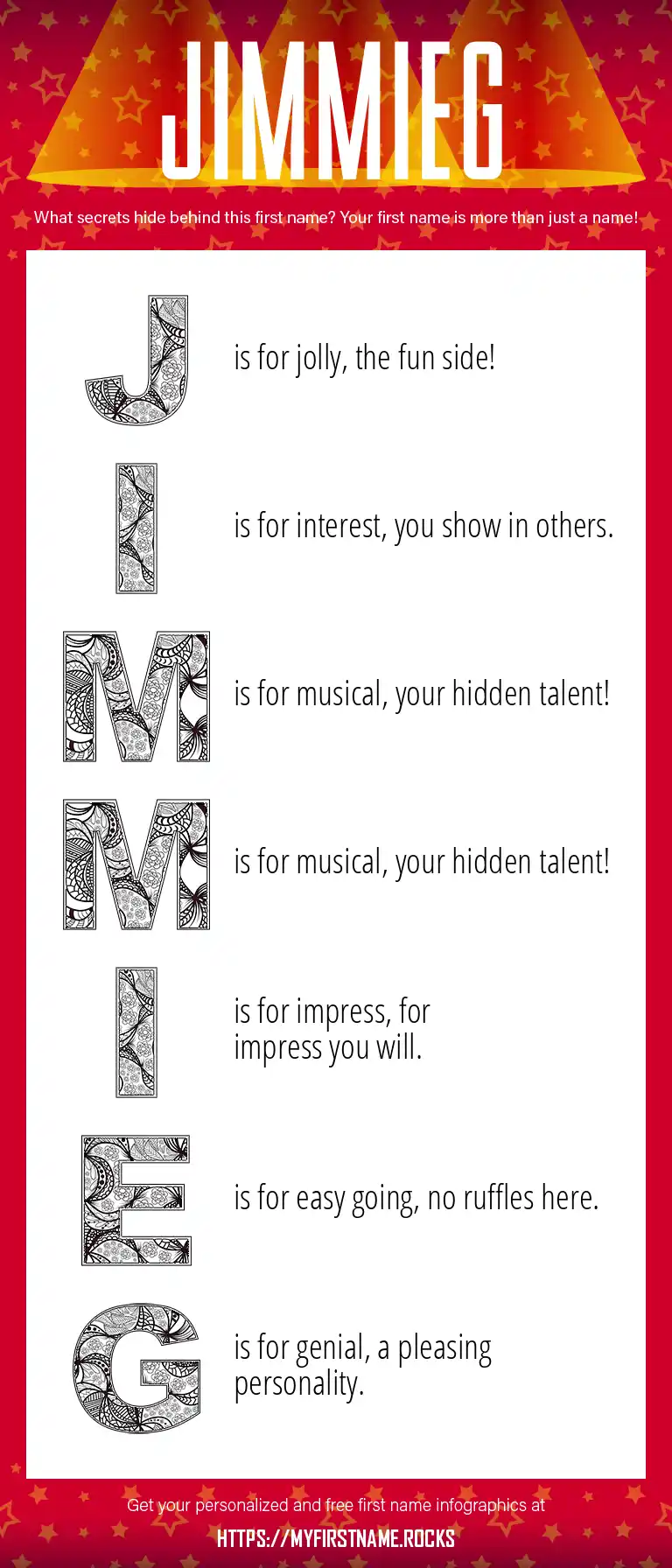 JIMMIEG

What secrets hide behind this first name? Your first name is more than just a name!

J is for jolly, the fun side!

I is for interest, you show in others.

M is for musical, your hidden talent!

M is for musical, your hidden talent!

I is for impress, for impress you will.

E is for easy going, no ruffles here.

G is for genial, a pleasing personality.

Get your personalized and free first name infographics at

HTTPS://MYFIRSTNAME.ROCKS