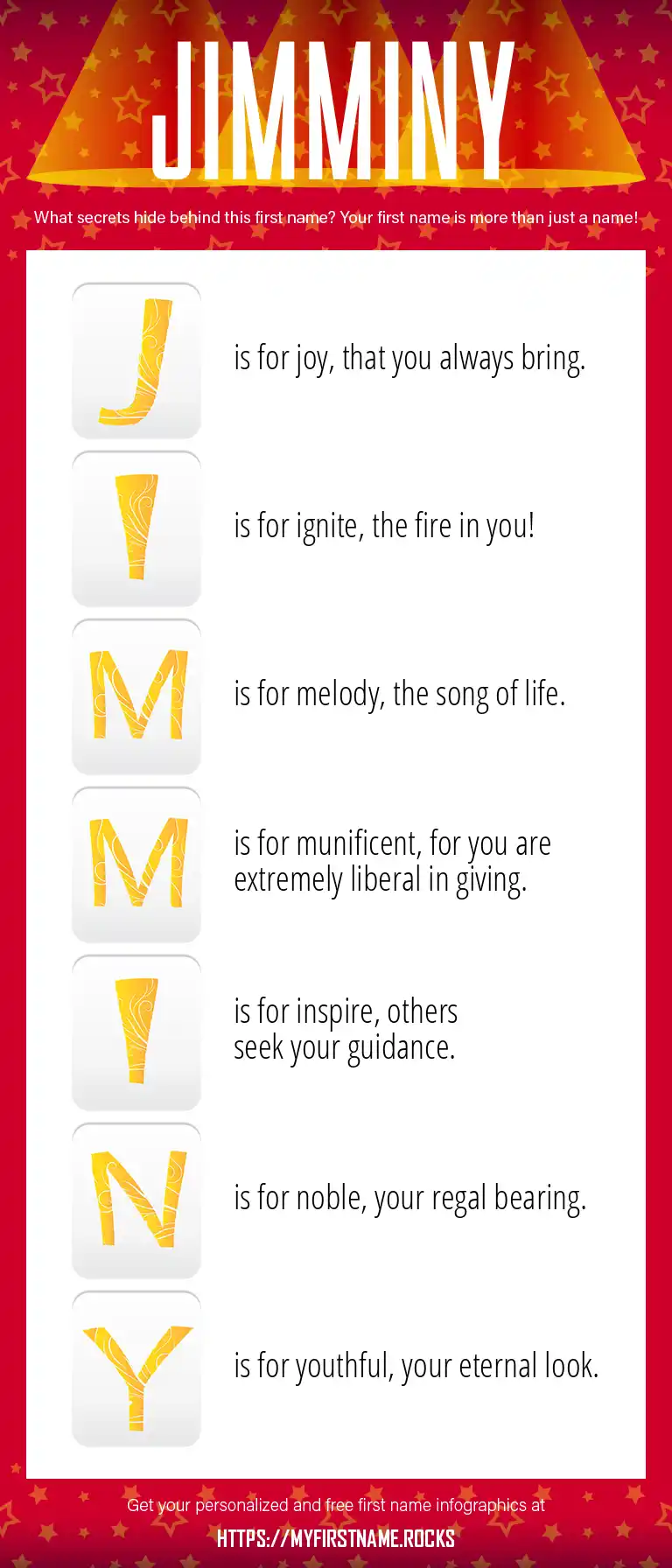 JIMMINY

What secrets hide behind this first name? Your first name is more than just a name!

J is for joy, that you always bring.

I is for ignite, the fire in you!

M is for melody, the song of life.

M is for munificent, for you are extremely liberal in giving.

I is for inspire, others seek your guidance.

N is for noble, your regal bearing.

Y is for youthful, your eternal look.

Get your personalized and free first name infographics at

HTTPS://MYFIRSTNAME.ROCKS