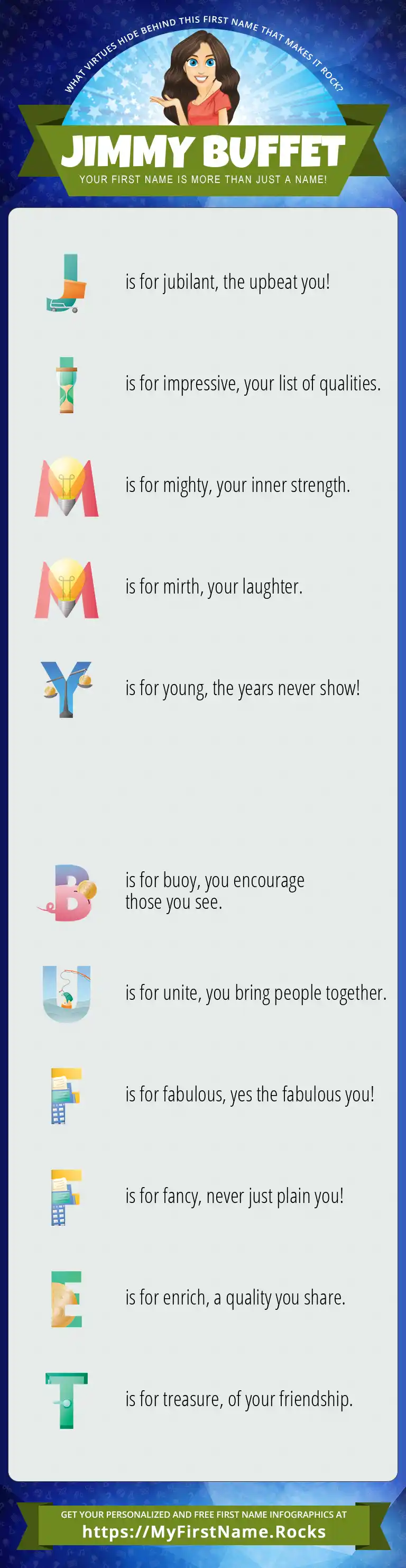 WHAT VIRTUES HIDE BEHIND THIS FIRST NAME THAT MAKES IT ROCK?

JIMMY BUFFET

YOUR FIRST NAME IS MORE THAN JUST A NAME!

J is for jubilant, the upbeat you!

I is for impressive, your list of qualities.

M is for mighty, your inner strength.

M is for mirth, your laughter.

Y is for young, the years never show!

B is for buoy, you encourage those you see.

U is for unite, you bring people together.

F is for fabulous, yes the fabulous you!

F is for fancy, never just plain you!

E is for enrich, a quality you share.

T is for treasure, of your friendship.

GET YOUR PERSONALIZED AND FREE FIRST NAME INFOGRAPHICS AT

https://MyFirstName.Rocks