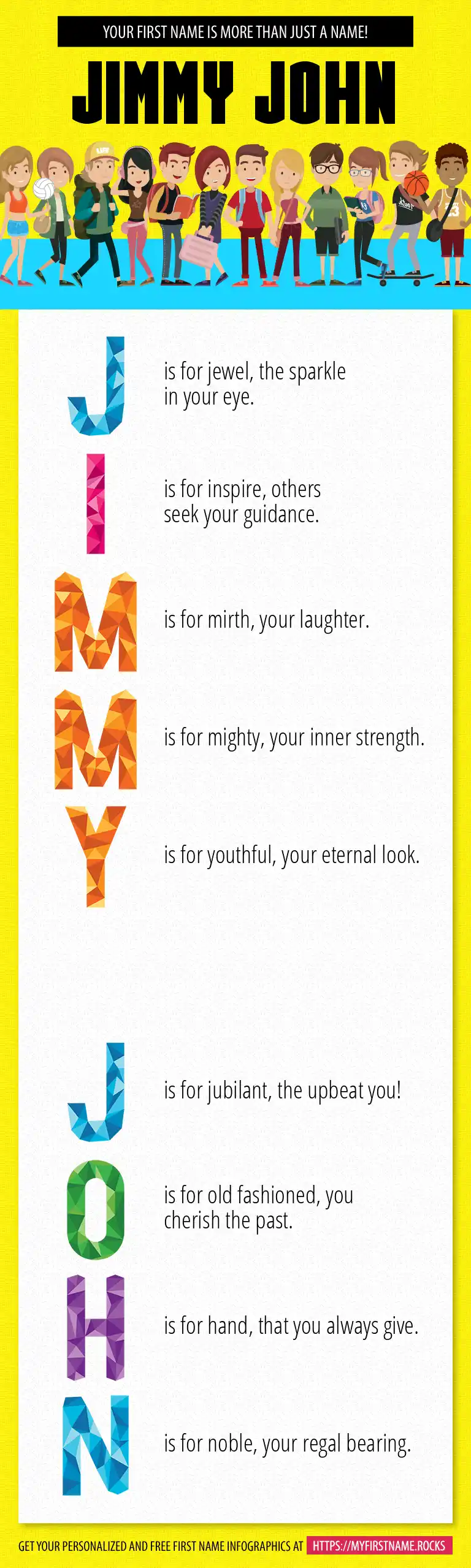 YOUR FIRST NAME IS MORE THAN JUST A NAME!

JIMMY JOHN

J is for jewel, the sparkle in your eye.

I is for inspire, others seek your guidance.

M is for mirth, your laughter.

M is for mighty, your inner strength.

Y is for youthful, your eternal look.

J is for jubilant, the upbeat you!

O is for old fashioned, you cherish the past.

H is for hand, that you always give.

N is for noble, your regal bearing.

GET YOUR PERSONALIZED AND FREE FIRST NAME INFOGRAPHICS AT HTTPS://MYFIRSTNAME.ROCKS