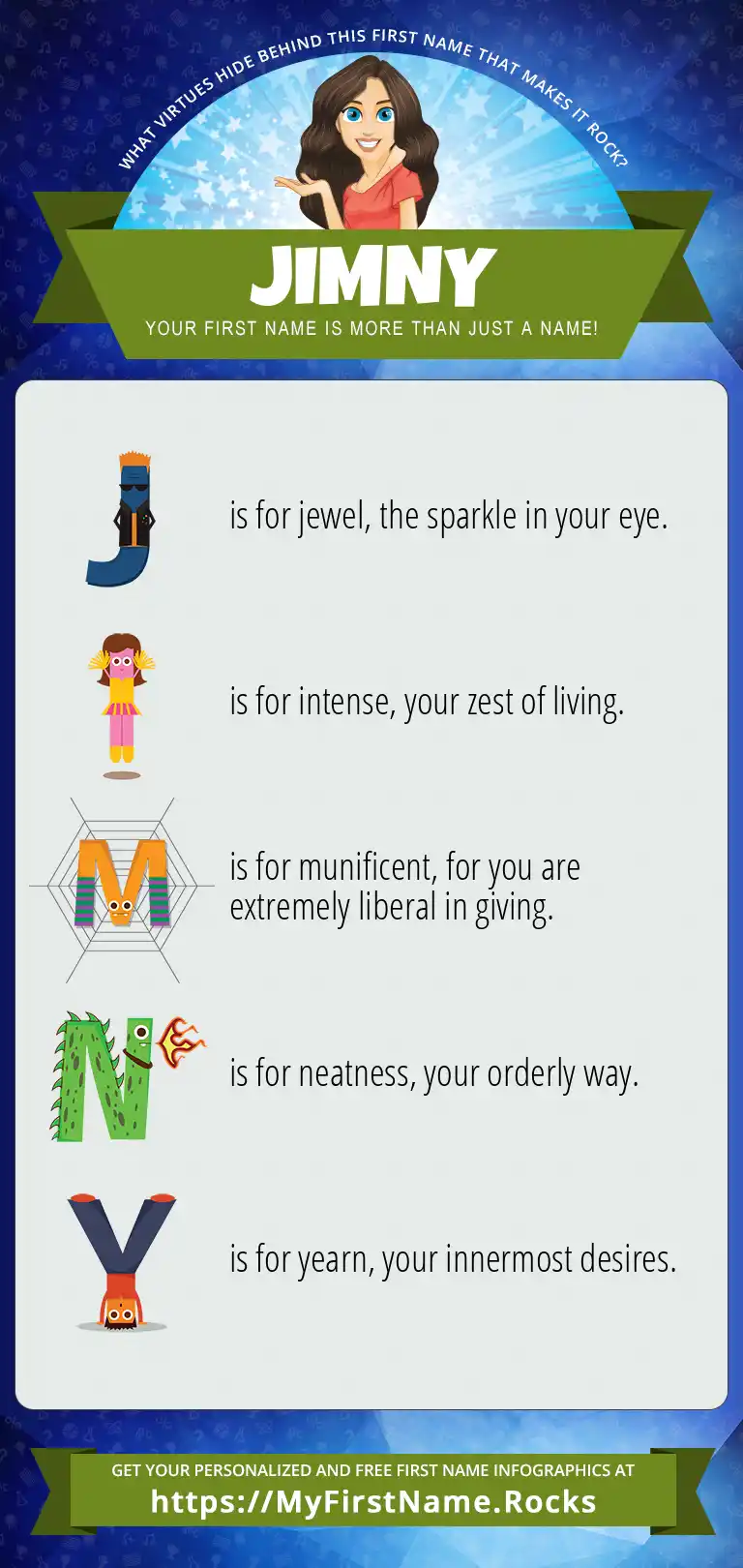 WHAT VIRTUES HIDE BEHIND THIS FIRST NAME THAT MAKES IT ROCK?

JIMNY

YOUR FIRST NAME IS MORE THAN JUST A NAME!

J is for jewel, the sparkle in your eye.

I is for intense, your zest of living.

M is for munificent, for you are extremely liberal in giving.

N is for neatness, your orderly way.

Y is for yearn, your innermost desires.

GET YOUR PERSONALIZED AND FREE FIRST NAME INFOGRAPHICS AT
https://MyFirstName.Rocks