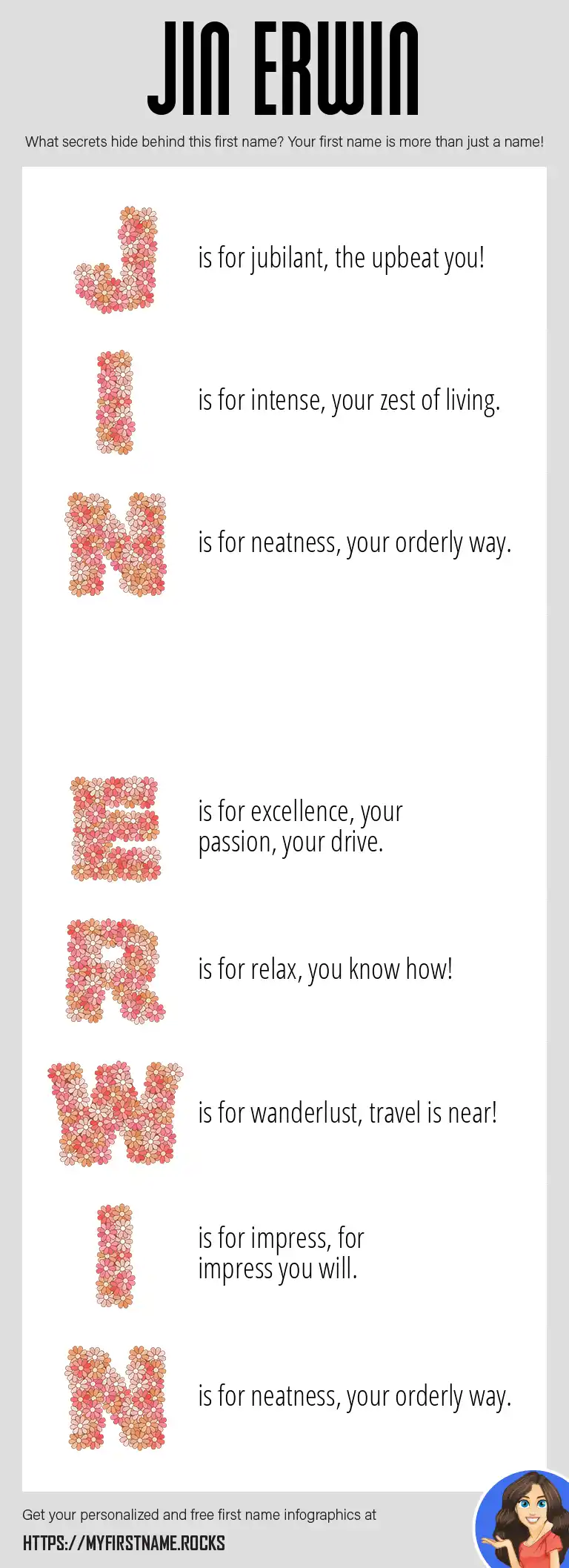 JIN ERWIN

What secrets hide behind this first name? Your first name is more than just a name!

J is for jubilant, the upbeat you!

I is for intense, your zest of living.

N is for neatness, your orderly way.

E is for excellence, your passion, your drive.

R is for relax, you know how!

W is for wanderlust, travel is near!

I is for impress, for impress you will.

N is for neatness, your orderly way.

Get your personalized and free first name infographics at

HTTPS://MYFIRSTNAME.ROCKS