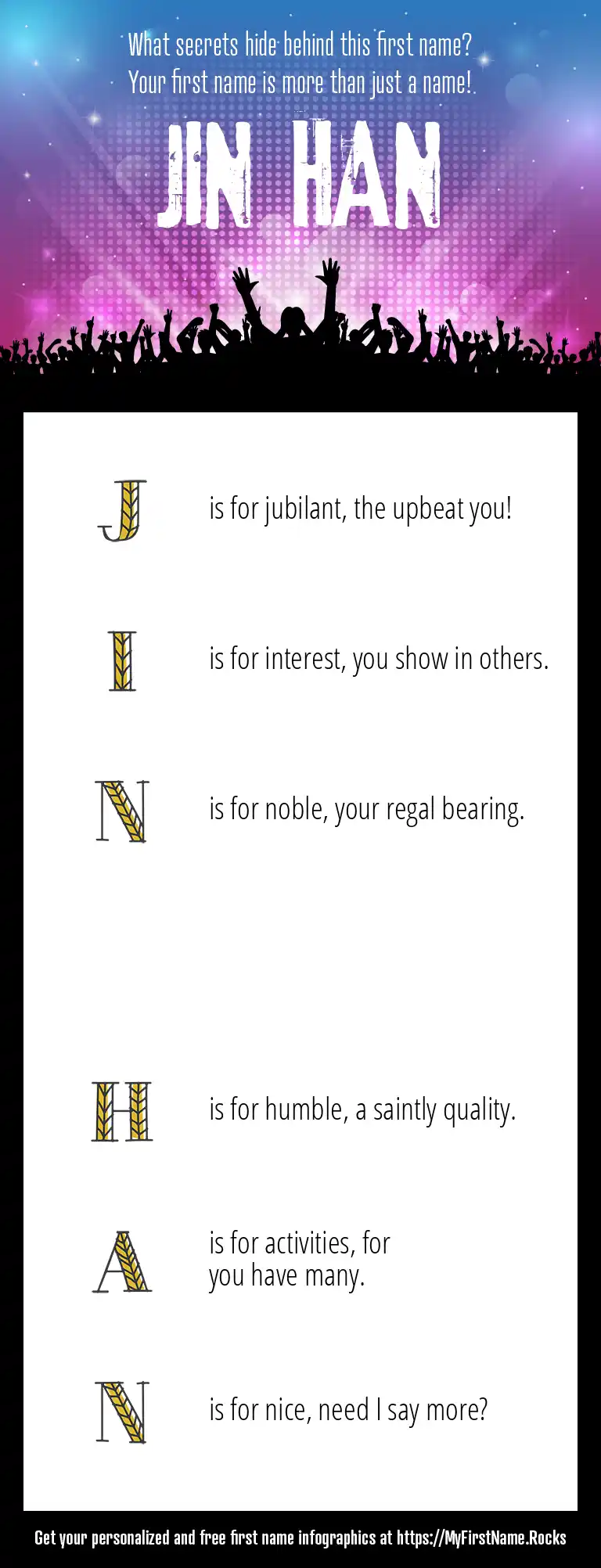 What secrets hide behind this first name?
Your first name is more than just a name!

JIN HAN

J is for jubilant, the upbeat you!

I is for interest, you show in others.

N is for noble, your regal bearing.

H is for humble, a saintly quality.

A is for activities, for you have many.

N is for nice, need I say more?

Get your personalized and free first name infographics at https://MyFirstName.Rocks