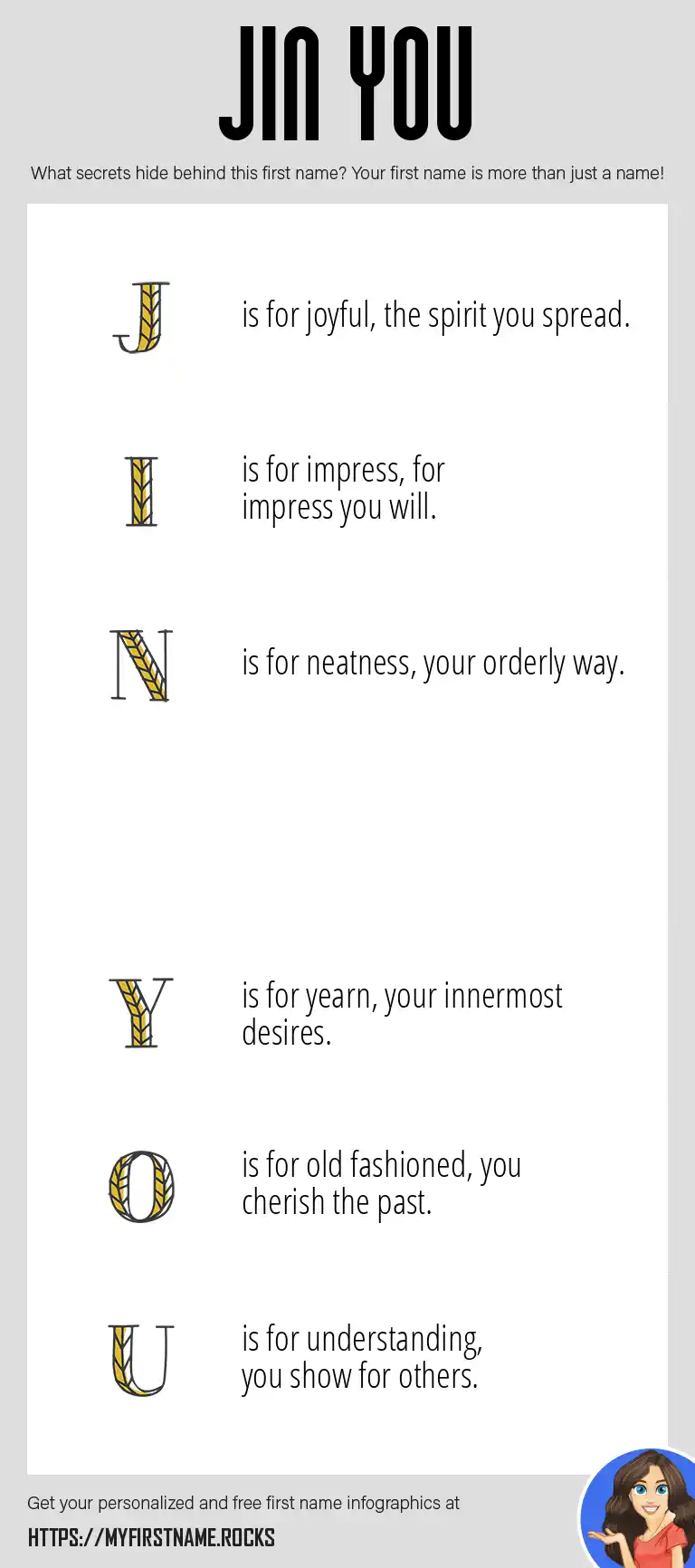 JIN YOU

What secrets hide behind this first name? Your first name is more than just a name!

J is for joyful, the spirit you spread.

I is for impress, for impress you will.

N is for neatness, your orderly way.

Y is for yearn, your innermost desires.

O is for old fashioned, you cherish the past.

U is for understanding, you show for others.

Get your personalized and free first name infographics at

HTTPS://MYFIRSTNAME.ROCKS