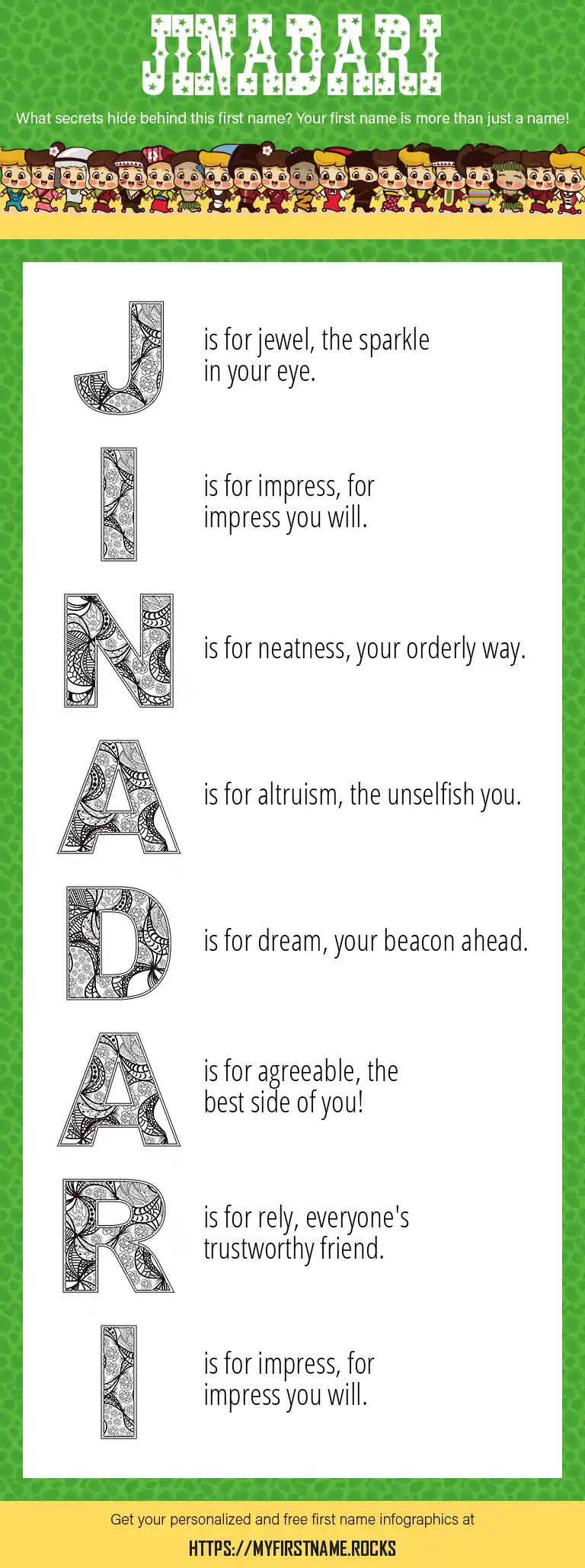 JINADARI

What secrets hide behind this first name? Your first name is more than just a name!

J is for jewel, the sparkle in your eye.

I is for impress, for impress you will.

N is for neatness, your orderly way.

A is for altruism, the unselfish you.

D is for dream, your beacon ahead.

A is for agreeable, the best side of you!

R is for rely, everyone's trustworthy friend.

I is for impress, for impress you will.

Get your personalized and free first name infographics at

HTTPS://MYFIRSTNAME.ROCKS