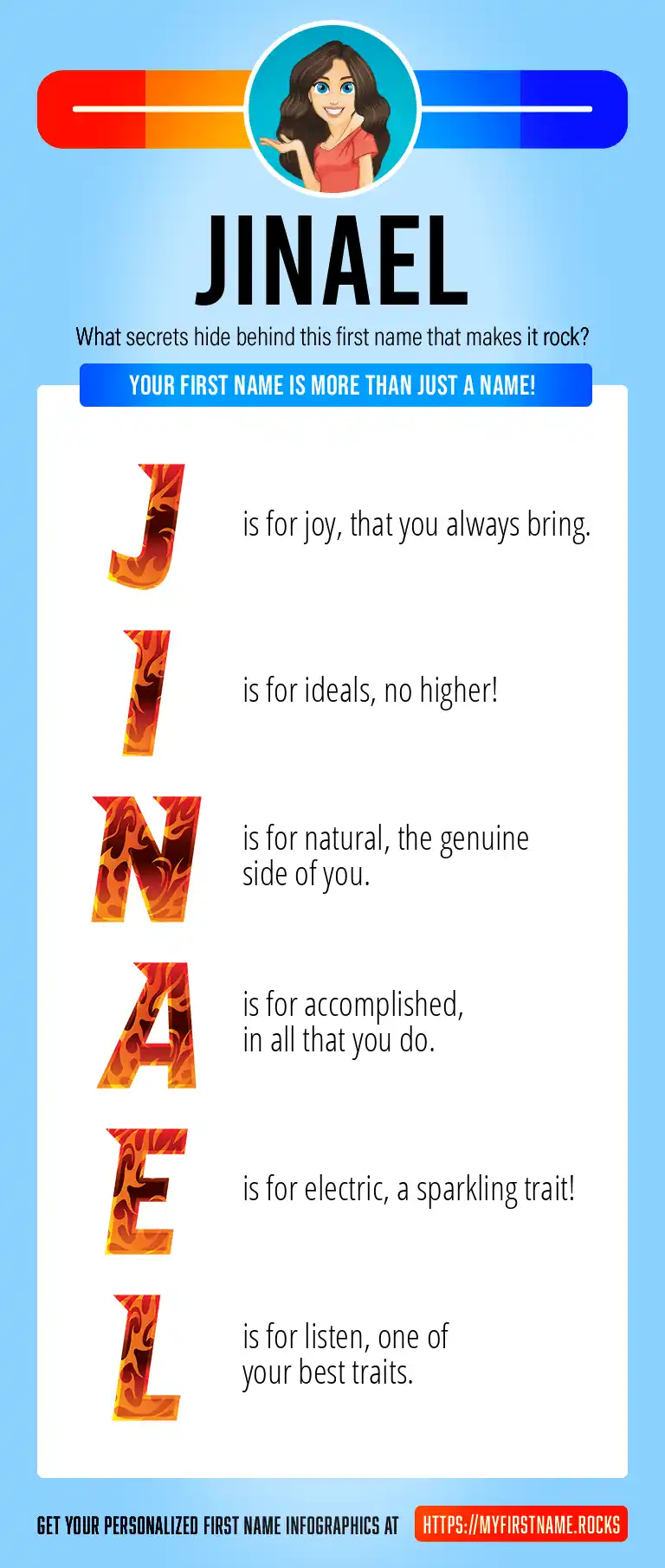 JINAEL

What secrets hide behind this first name that makes it rock?

YOUR FIRST NAME IS MORE THAN JUST A NAME!

J is for joy, that you always bring.

I is for ideals, no higher!

N is for natural, the genuine side of you.

A is for accomplished, in all that you do.

E is for electric, a sparkling trait!

L is for listen, one of your best traits.

GET YOUR PERSONALIZED FIRST NAME INFOGRAPHICS AT HTTPS://MYFIRSTNAME.ROCKS