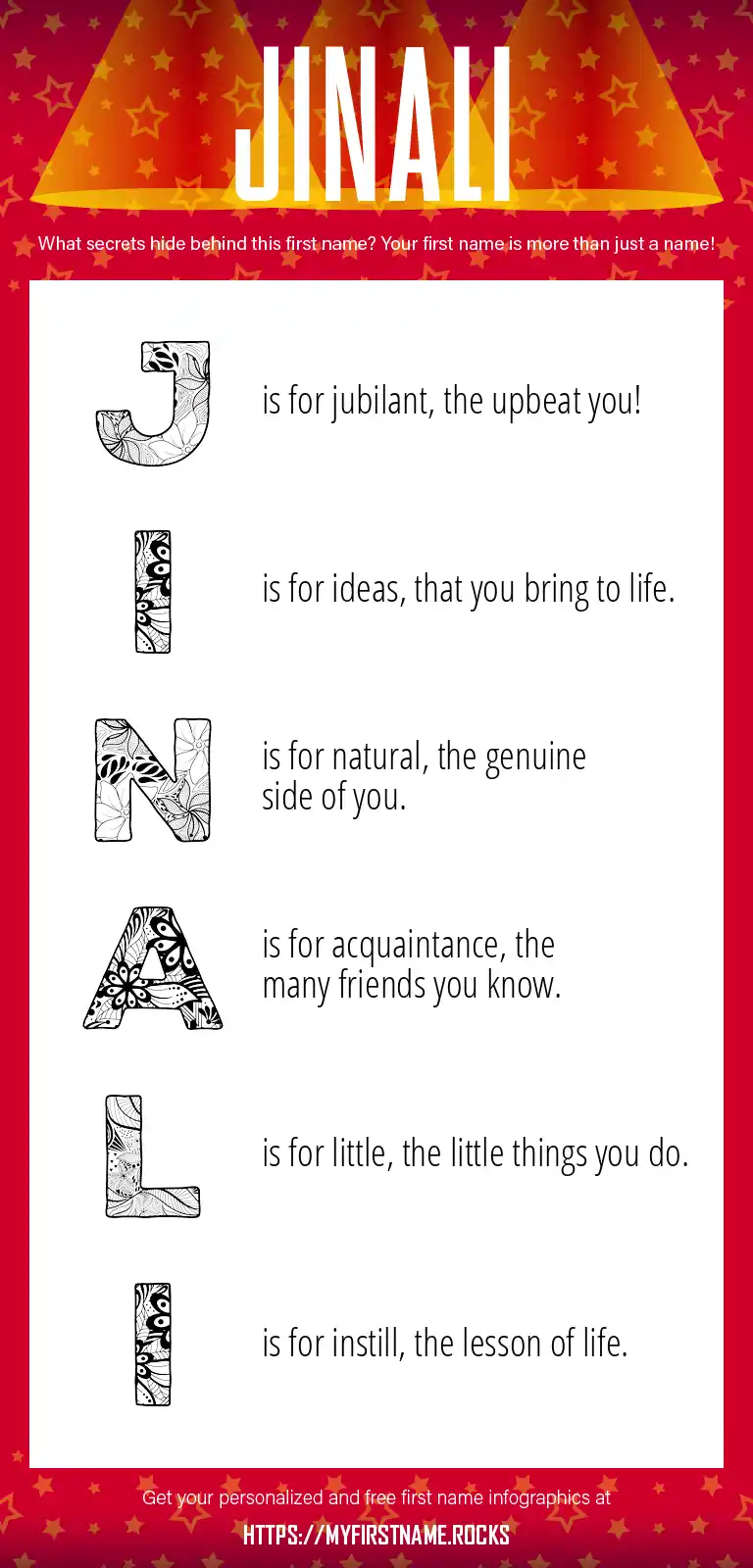 JINALI

What secrets hide behind this first name? Your first name is more than just a name!

J is for jubilant, the upbeat you!

I is for ideas, that you bring to life.

N is for natural, the genuine side of you.

A is for acquaintance, the many friends you know.

L is for little, the little things you do.

I is for instill, the lesson of life.

Get your personalized and free first name infographics at

HTTPS://MYFIRSTNAME.ROCKS