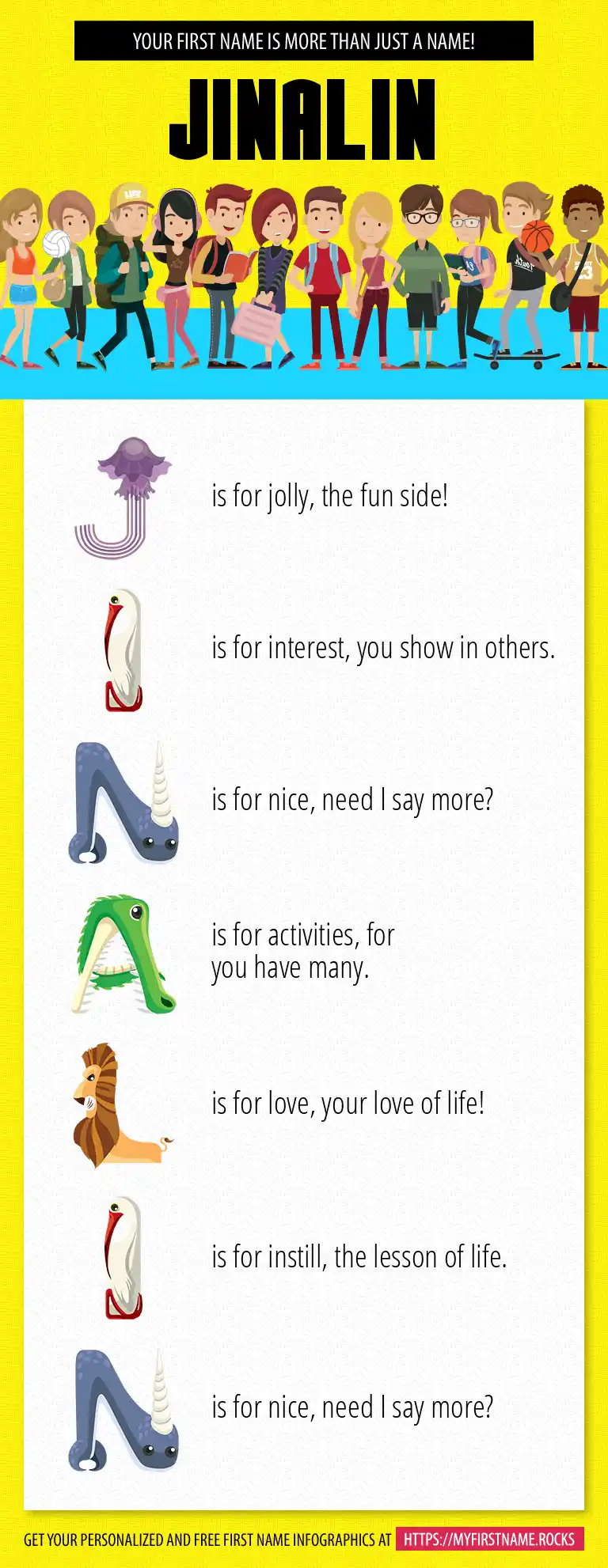 YOUR FIRST NAME IS MORE THAN JUST A NAME!

JINALIN

J is for jolly, the fun side!

I is for interest, you show in others.

N is for nice, need I say more?

A is for activities, for you have many.

L is for love, your love of life!

I is for instill, the lesson of life.

N is for nice, need I say more?

GET YOUR PERSONALIZED AND FREE FIRST NAME INFOGRAPHICS AT HTTPS://MYFIRSTNAME.ROCKS