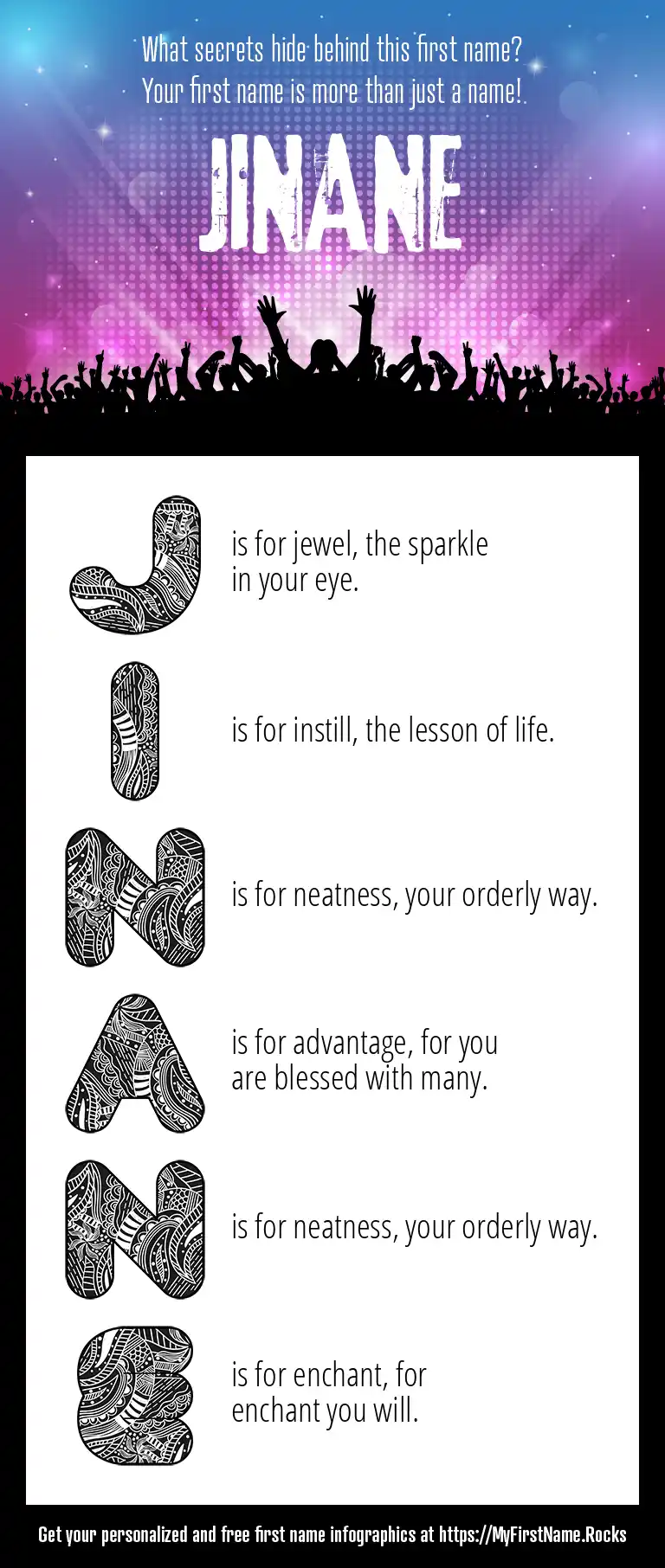 What secrets hide behind this first name?
Your first name is more than just a name!

JINANE

J is for jewel, the sparkle in your eye.

I is for instill, the lesson of life.

N is for neatness, your orderly way.

A is for advantage, for you are blessed with many.

N is for neatness, your orderly way.

E is for enchant, for enchant you will.

Get your personalized and free first name infographics at https://MyFirstName.Rocks