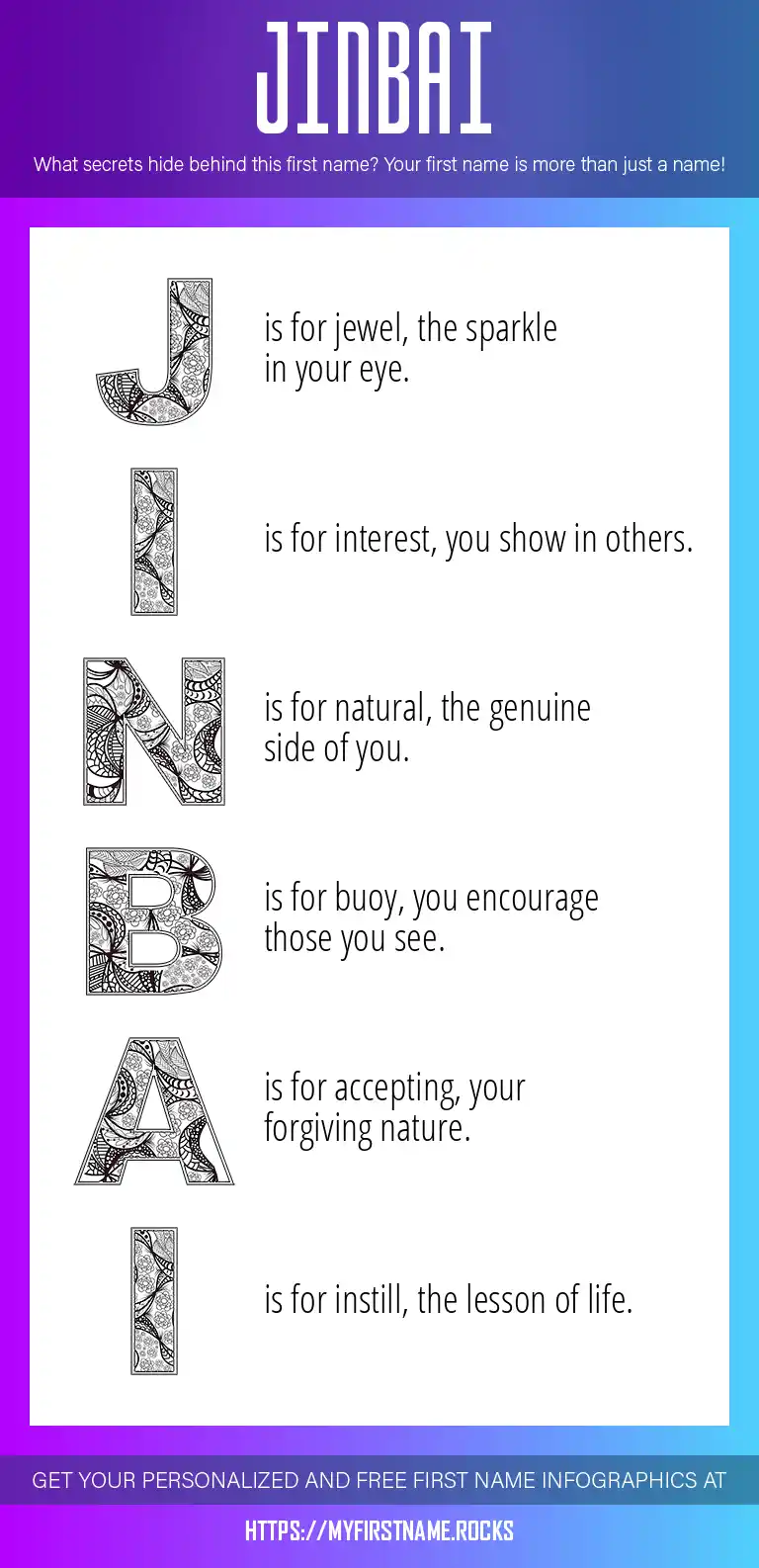 JINBAI

What secrets hide behind this first name? Your first name is more than just a name!

J is for jewel, the sparkle in your eye.

I is for interest, you show in others.

N is for natural, the genuine side of you.

B is for buoy, you encourage those you see.

A is for accepting, your forgiving nature.

I is for instill, the lesson of life.

GET YOUR PERSONALIZED AND FREE FIRST NAME INFOGRAPHICS AT

HTTPS://MYFIRSTNAME.ROCKS