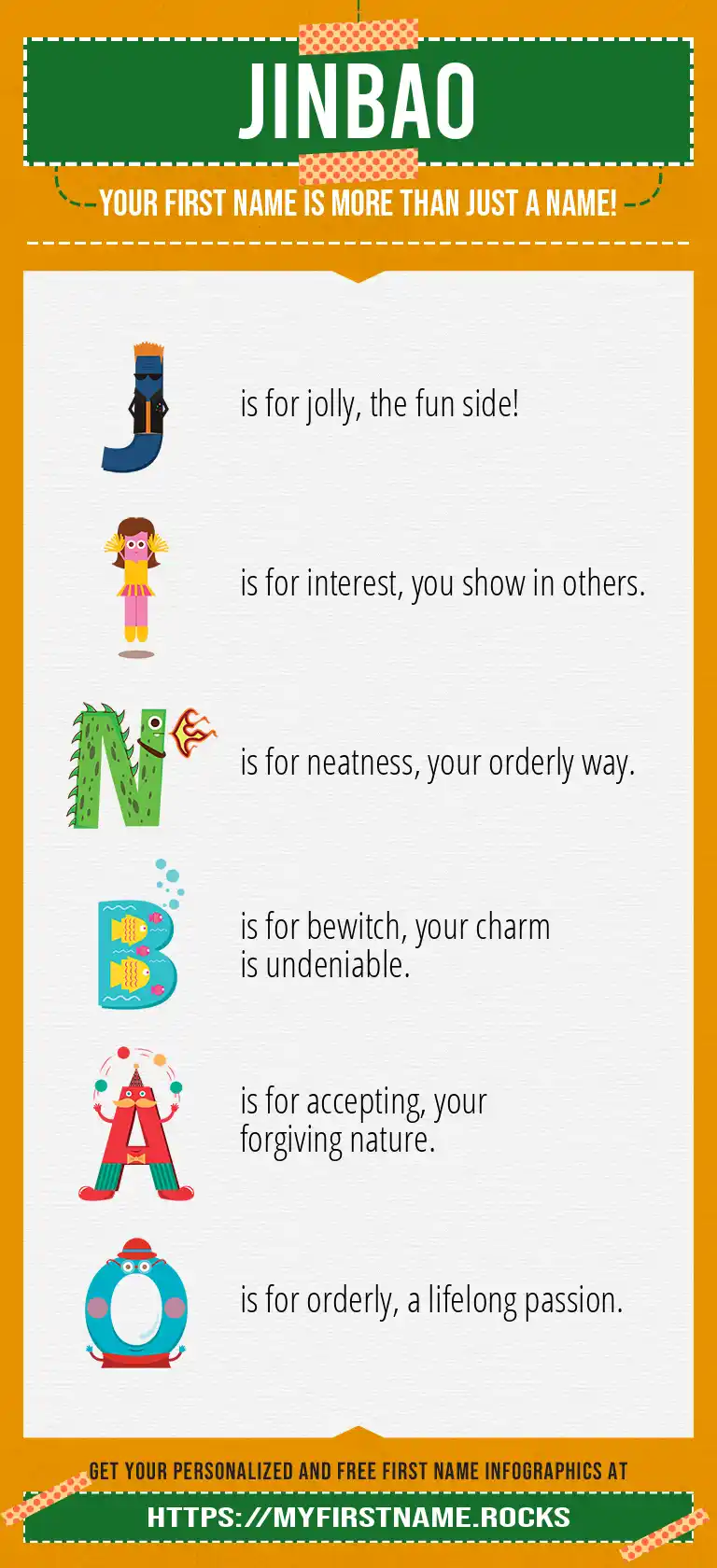 JINBAO

YOUR FIRST NAME IS MORE THAN JUST A NAME!

J is for jolly, the fun side!

I is for interest, you show in others.

N is for neatness, your orderly way.

B is for bewitch, your charm is undeniable.

A is for accepting, your forgiving nature.

O is for orderly, a lifelong passion.

GET YOUR PERSONALIZED AND FREE FIRST NAME INFOGRAPHICS AT

HTTPS://MYFIRSTNAME.ROCKS