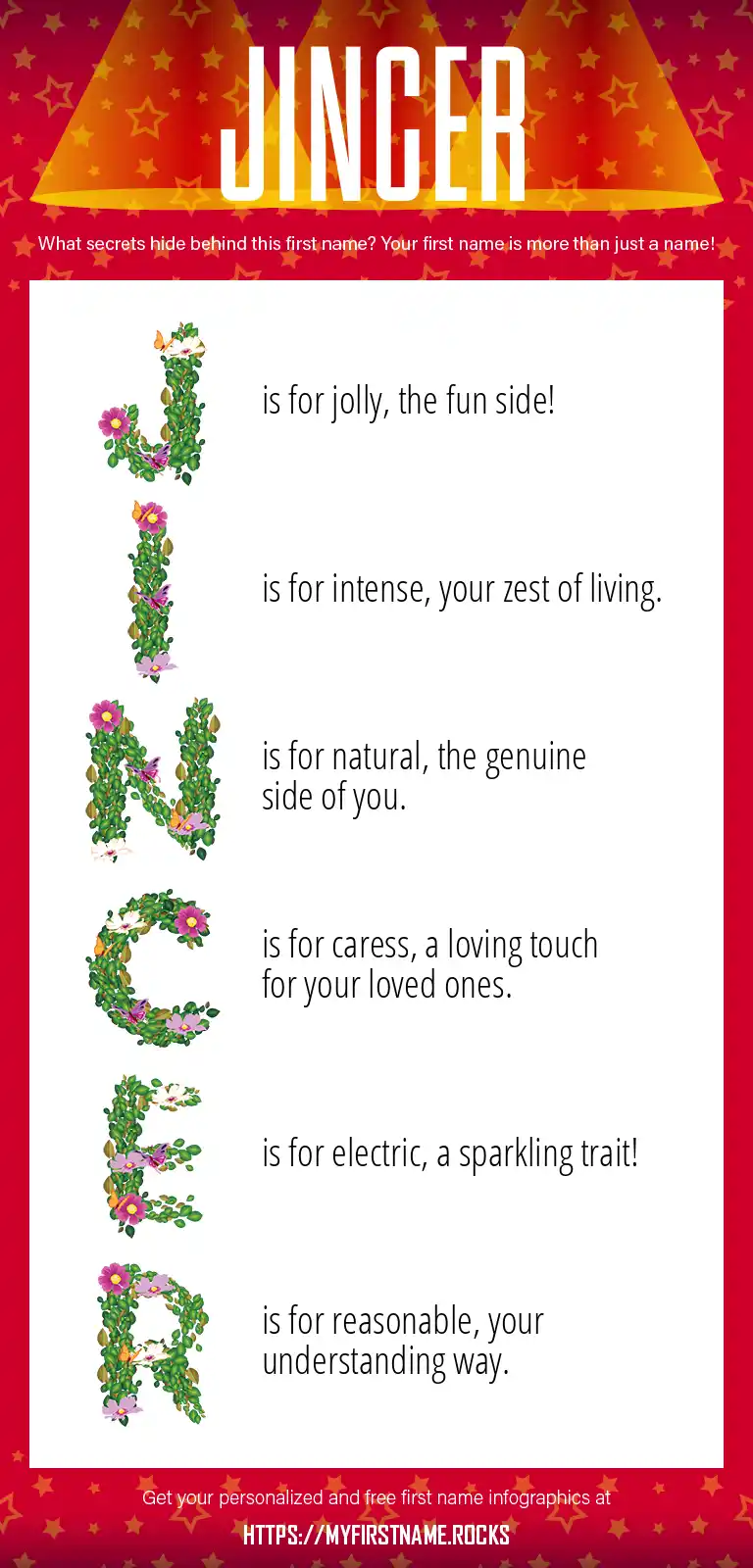 JINCER

What secrets hide behind this first name? Your first name is more than just a name!

J is for jolly, the fun side!

I is for intense, your zest of living.

N is for natural, the genuine side of you.

C is for caress, a loving touch for your loved ones.

E is for electric, a sparkling trait!

R is for reasonable, your understanding way.

Get your personalized and free first name infographics at

HTTPS://MYFIRSTNAME.ROCKS