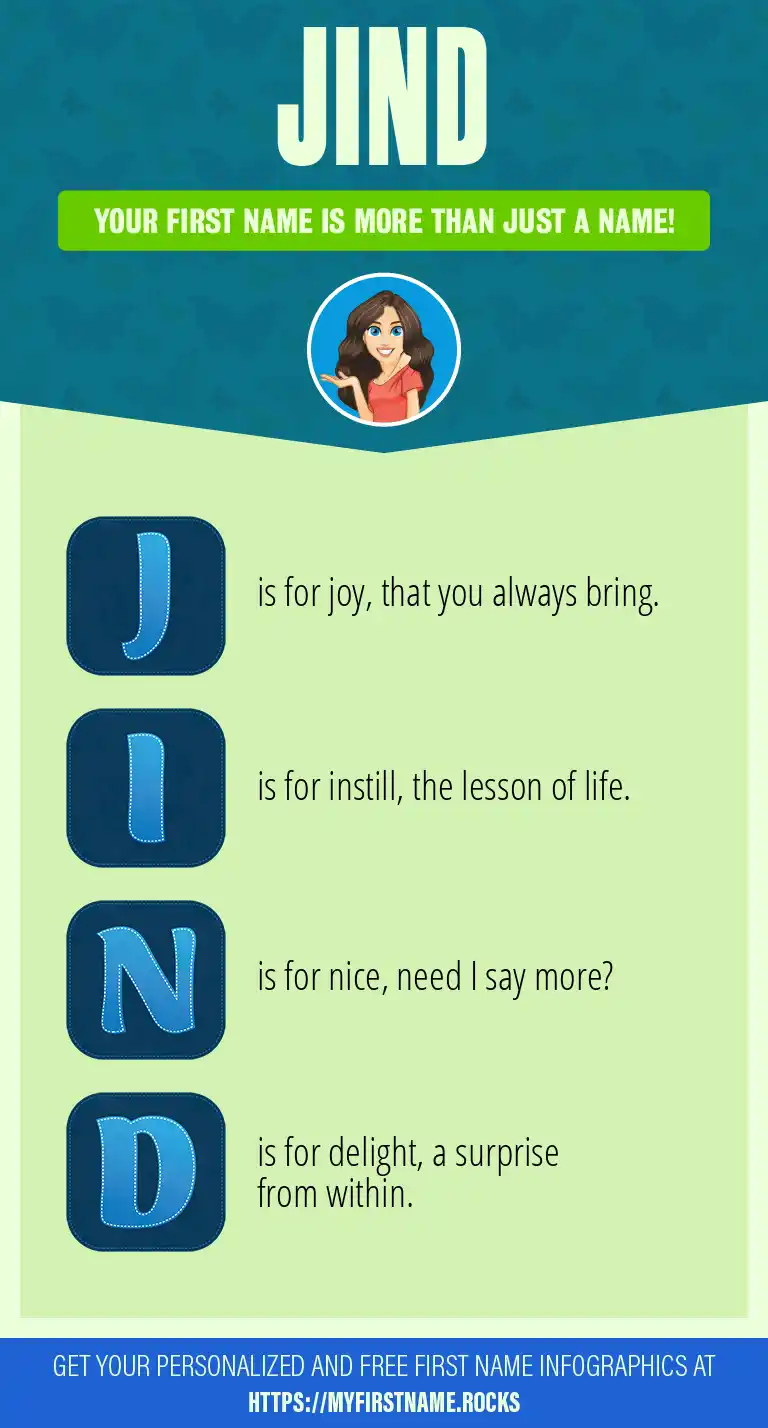 JIND

YOUR FIRST NAME IS MORE THAN JUST A NAME!

J is for joy, that you always bring.

I is for instill, the lesson of life.

N is for nice, need I say more?

D is for delight, a surprise from within.

GET YOUR PERSONALIZED AND FREE FIRST NAME INFOGRAPHICS AT HTTPS://MYFIRSTNAME.ROCKS