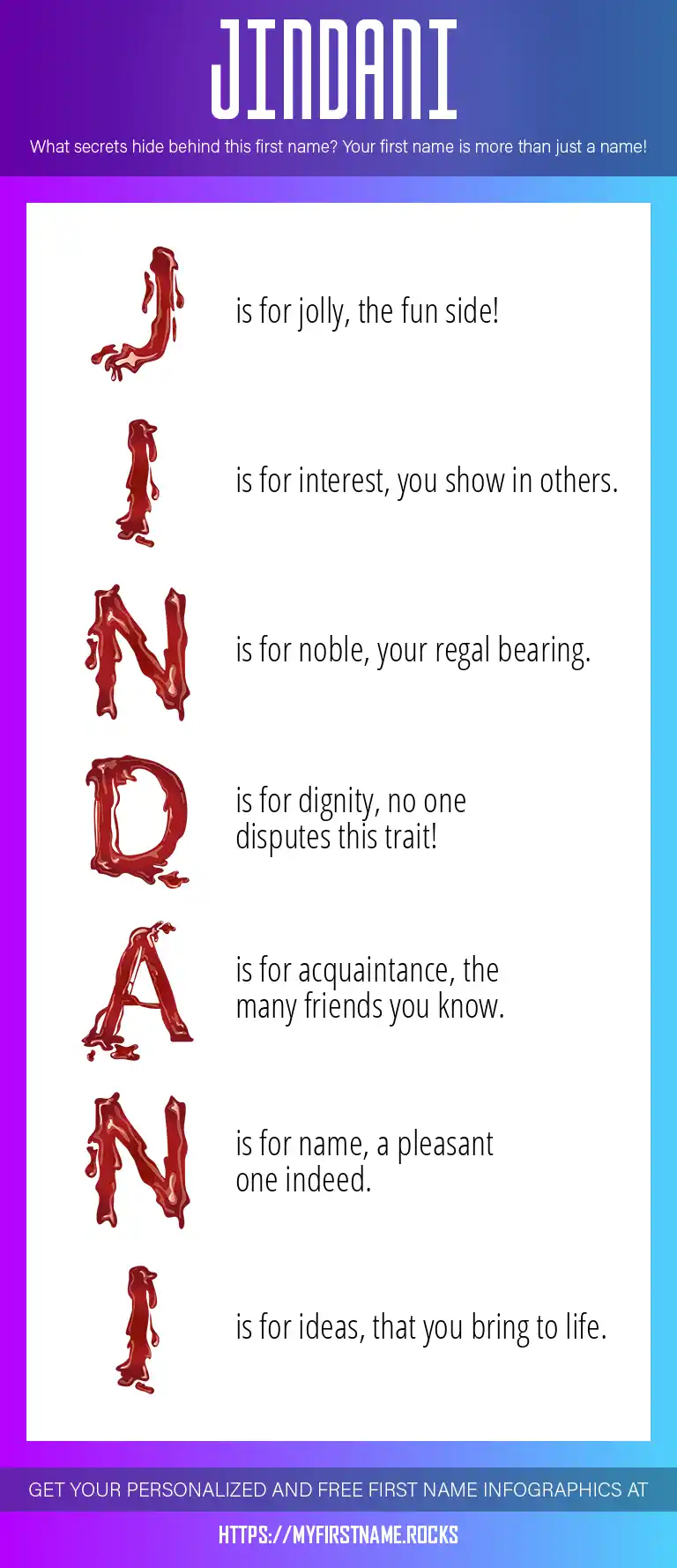 JINDANI

What secrets hide behind this first name? Your first name is more than just a name!

J is for jolly, the fun side!

I is for interest, you show in others.

N is for noble, your regal bearing.

D is for dignity, no one disputes this trait!

A is for acquaintance, the many friends you know.

N is for name, a pleasant one indeed.

I is for ideas, that you bring to life.

GET YOUR PERSONALIZED AND FREE FIRST NAME INFOGRAPHICS AT

HTTPS://MYFIRSTNAME.ROCKS