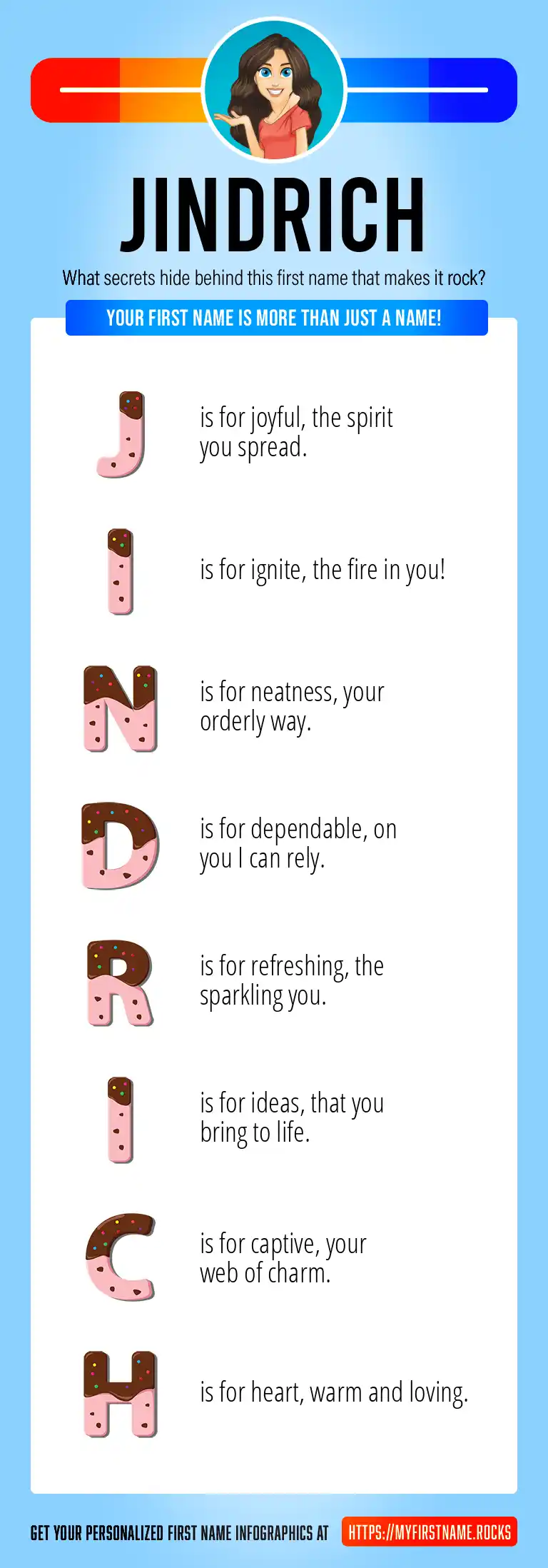 JINDRICH

What secrets hide behind this first name that makes it rock?

YOUR FIRST NAME IS MORE THAN JUST A NAME!

J is for joyful, the spirit you spread.

I is for ignite, the fire in you!

N is for neatness, your orderly way.

D is for dependable, on you I can rely.

R is for refreshing, the sparkling you.

I is for ideas, that you bring to life.

C is for captive, your web of charm.

H is for heart, warm and loving.

GET YOUR PERSONALIZED FIRST NAME INFOGRAPHICS AT HTTPS://MYFIRSTNAME.ROCKS