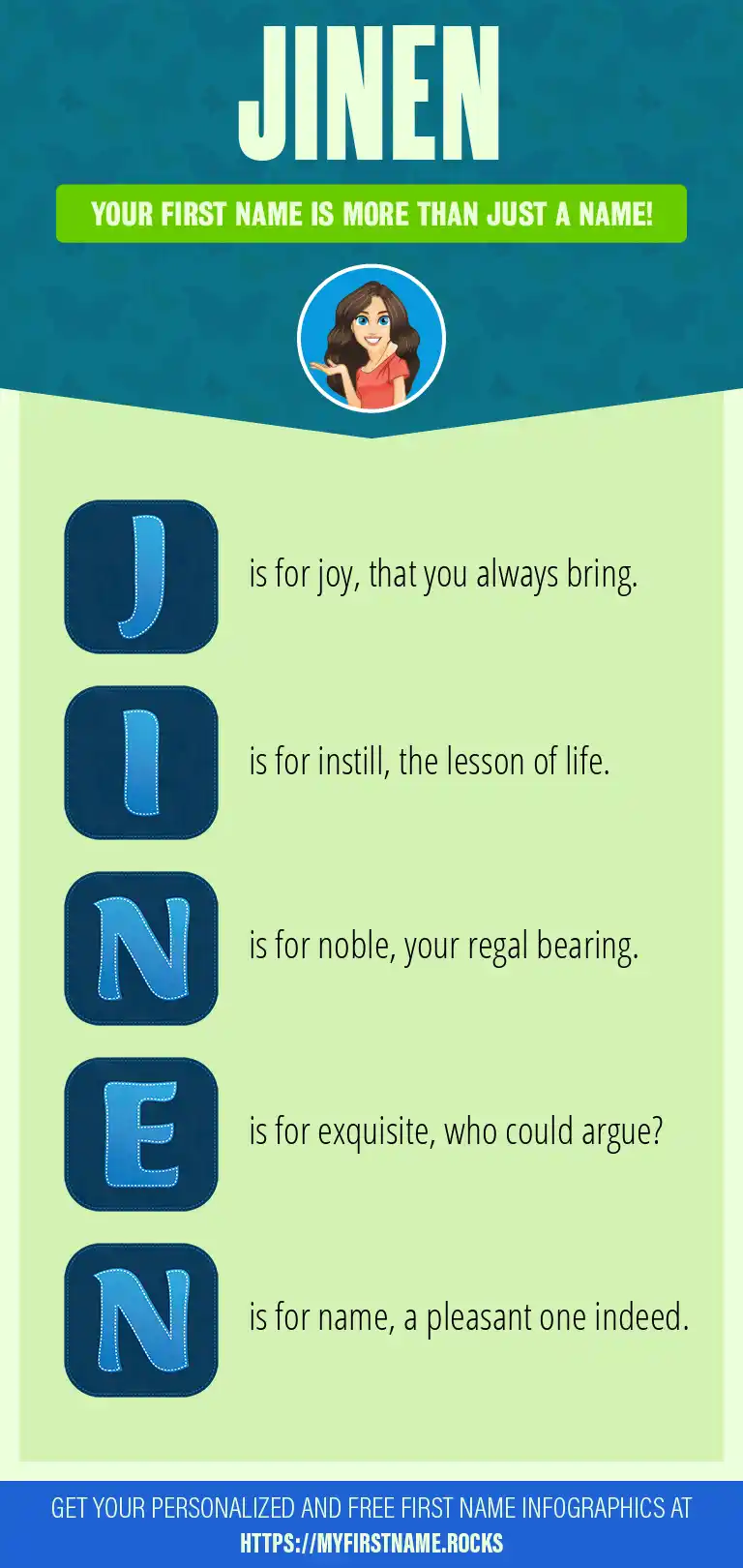 JINEN

YOUR FIRST NAME IS MORE THAN JUST A NAME!

J is for joy, that you always bring.

I is for instill, the lesson of life.

N is for noble, your regal bearing.

E is for exquisite, who could argue?

N is for name, a pleasant one indeed.

GET YOUR PERSONALIZED AND FREE FIRST NAME INFOGRAPHICS AT HTTPS://MYFIRSTNAME.ROCKS