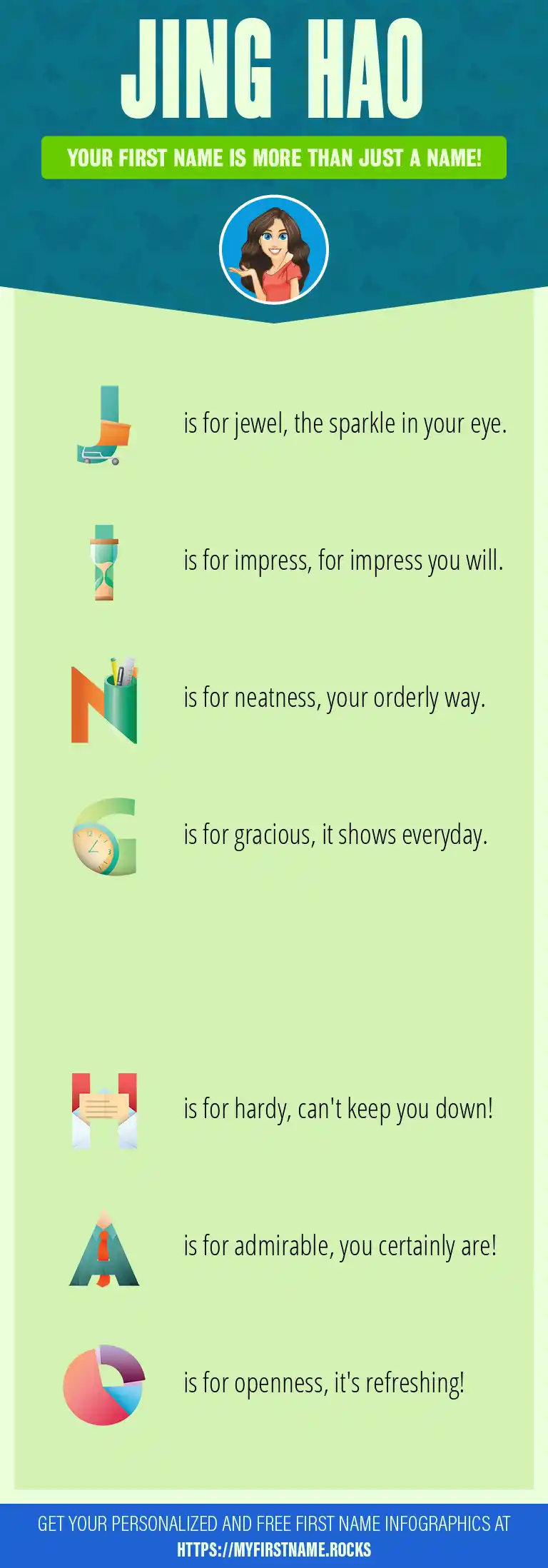 JING HAO

YOUR FIRST NAME IS MORE THAN JUST A NAME!

J is for jewel, the sparkle in your eye.

I is for impress, for impress you will.

N is for neatness, your orderly way.

G is for gracious, it shows everyday.

H is for hardy, can't keep you down!

A is for admirable, you certainly are!

O is for openness, it's refreshing!

GET YOUR PERSONALIZED AND FREE FIRST NAME INFOGRAPHICS AT HTTPS://MYFIRSTNAME.ROCKS