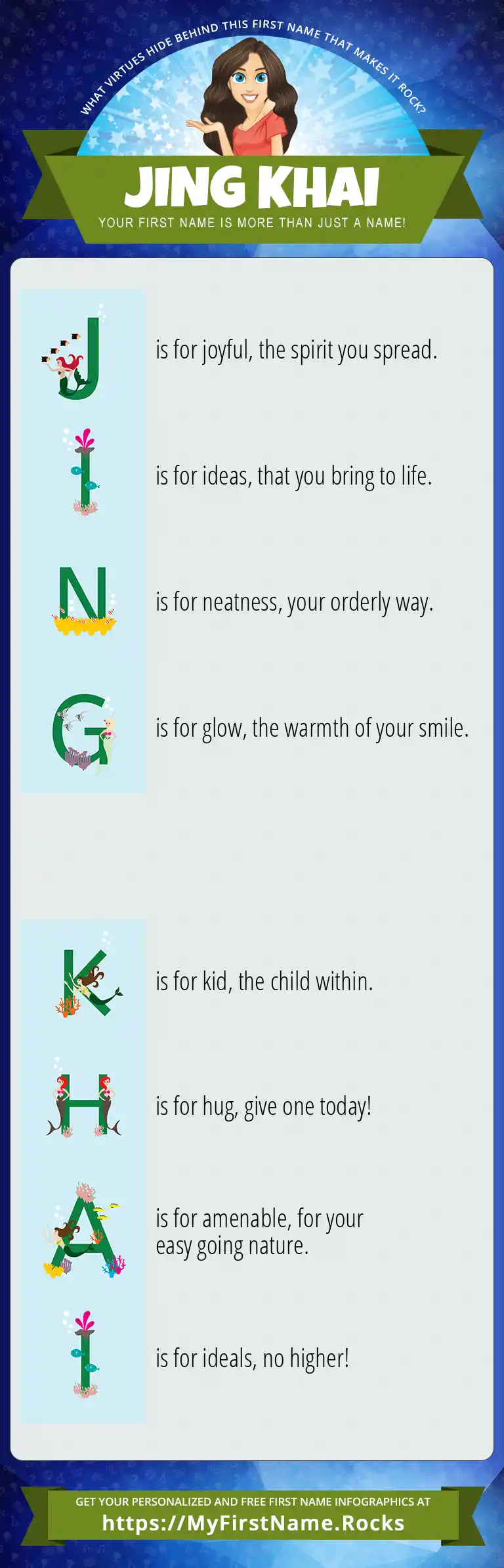 WHAT VIRTUES HIDE BEHIND THIS FIRST NAME THAT MAKES IT ROCK?

JING KHAI

YOUR FIRST NAME IS MORE THAN JUST A NAME!

J is for joyful, the spirit you spread.

I is for ideas, that you bring to life.

N is for neatness, your orderly way.

G is for glow, the warmth of your smile.

K is for kid, the child within.

H is for hug, give one today!

A is for amenable, for your easy going nature.

I is for ideals, no higher!

GET YOUR PERSONALIZED AND FREE FIRST NAME INFOGRAPHICS AT
https://MyFirstName.Rocks