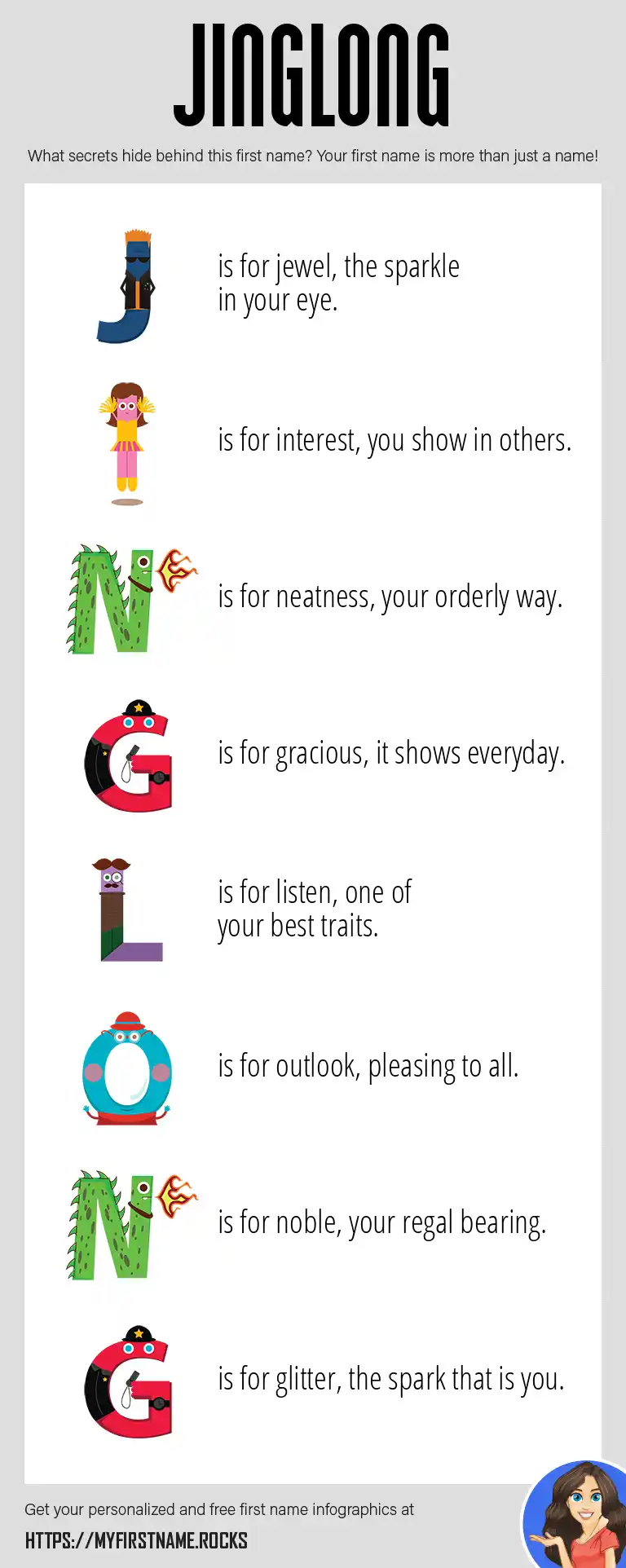 JINGLONG

What secrets hide behind this first name? Your first name is more than just a name!

J is for jewel, the sparkle in your eye.

I is for interest, you show in others.

N is for neatness, your orderly way.

G is for gracious, it shows everyday.

L is for listen, one of your best traits.

O is for outlook, pleasing to all.

N is for noble, your regal bearing.

G is for glitter, the spark that is you.

Get your personalized and free first name infographics at

HTTPS://MYFIRSTNAME.ROCKS