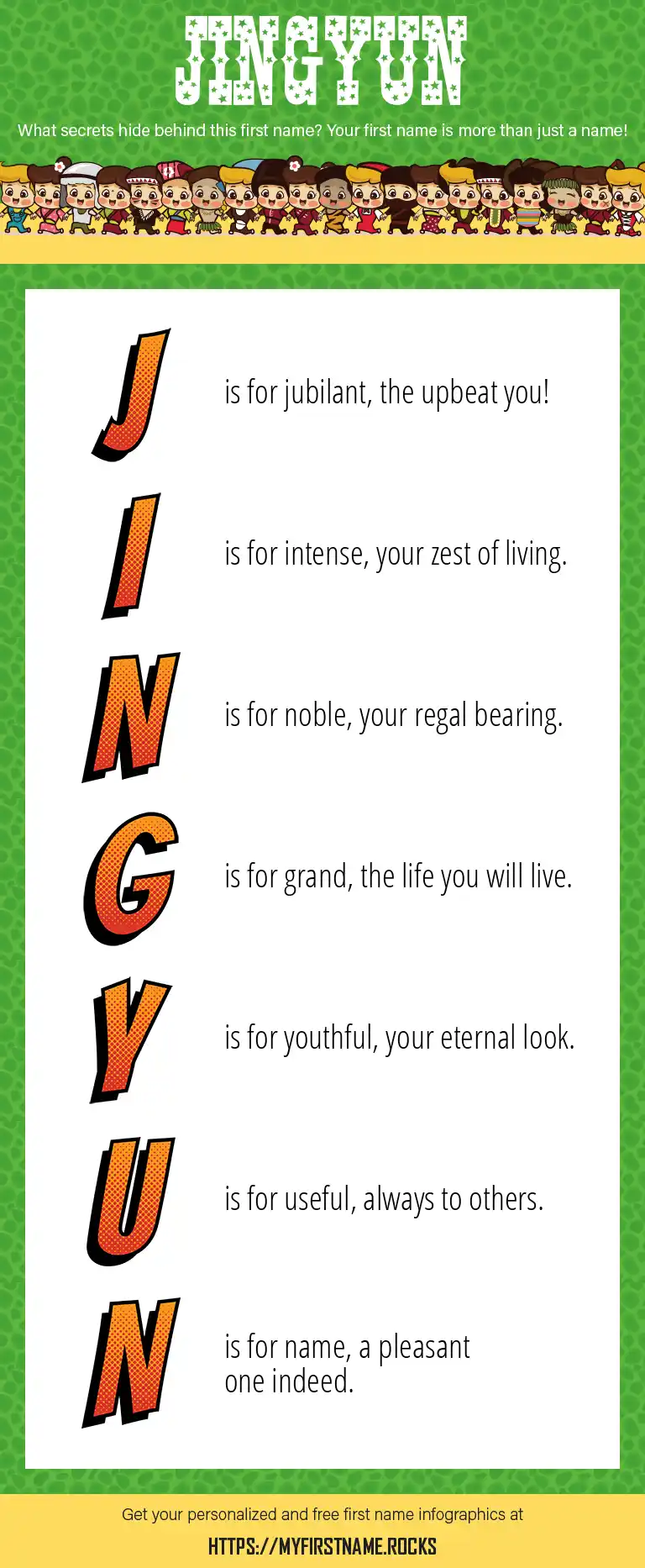 JINGYUN

What secrets hide behind this first name? Your first name is more than just a name!

J is for jubilant, the upbeat you!

I is for intense, your zest of living.

N is for noble, your regal bearing.

G is for grand, the life you will live.

Y is for youthful, your eternal look.

U is for useful, always to others.

N is for name, a pleasant one indeed.

Get your personalized and free first name infographics at

HTTPS://MYFIRSTNAME.ROCKS