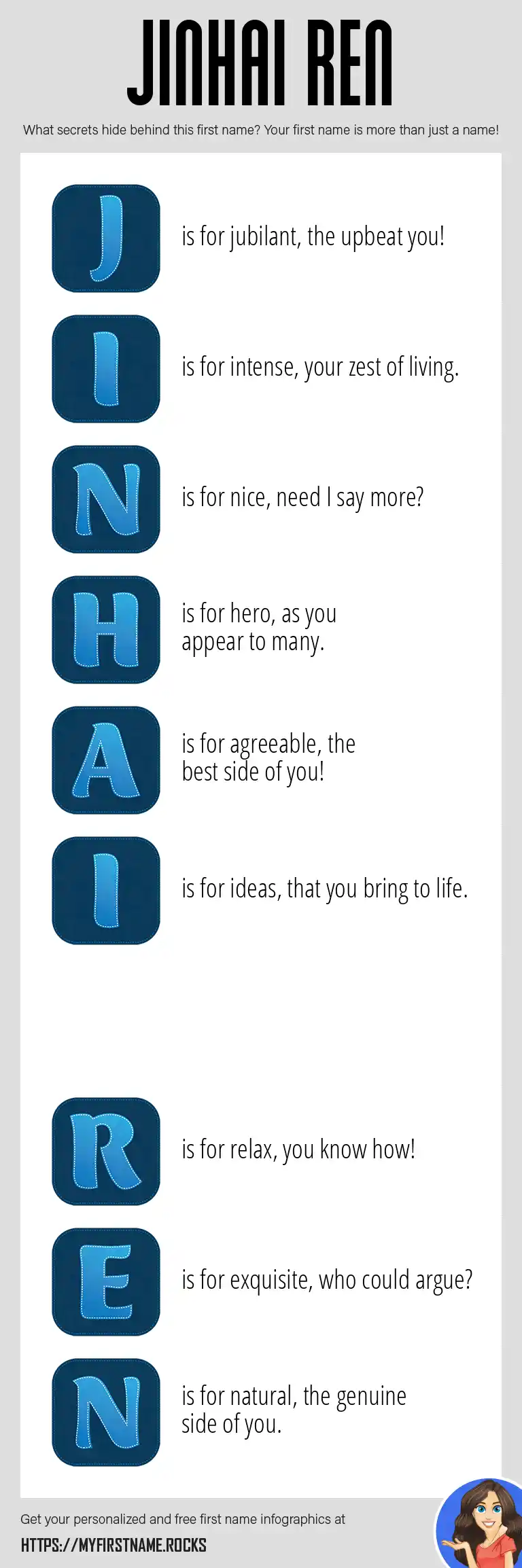 JINHAI REN

What secrets hide behind this first name? Your first name is more than just a name!

J is for jubilant, the upbeat you!

I is for intense, your zest of living.

N is for nice, need I say more?

H is for hero, as you appear to many.

A is for agreeable, the best side of you!

I is for ideas, that you bring to life.

R is for relax, you know how!

E is for exquisite, who could argue?

N is for natural, the genuine side of you.

Get your personalized and free first name infographics at

HTTPS://MYFIRSTNAME.ROCKS