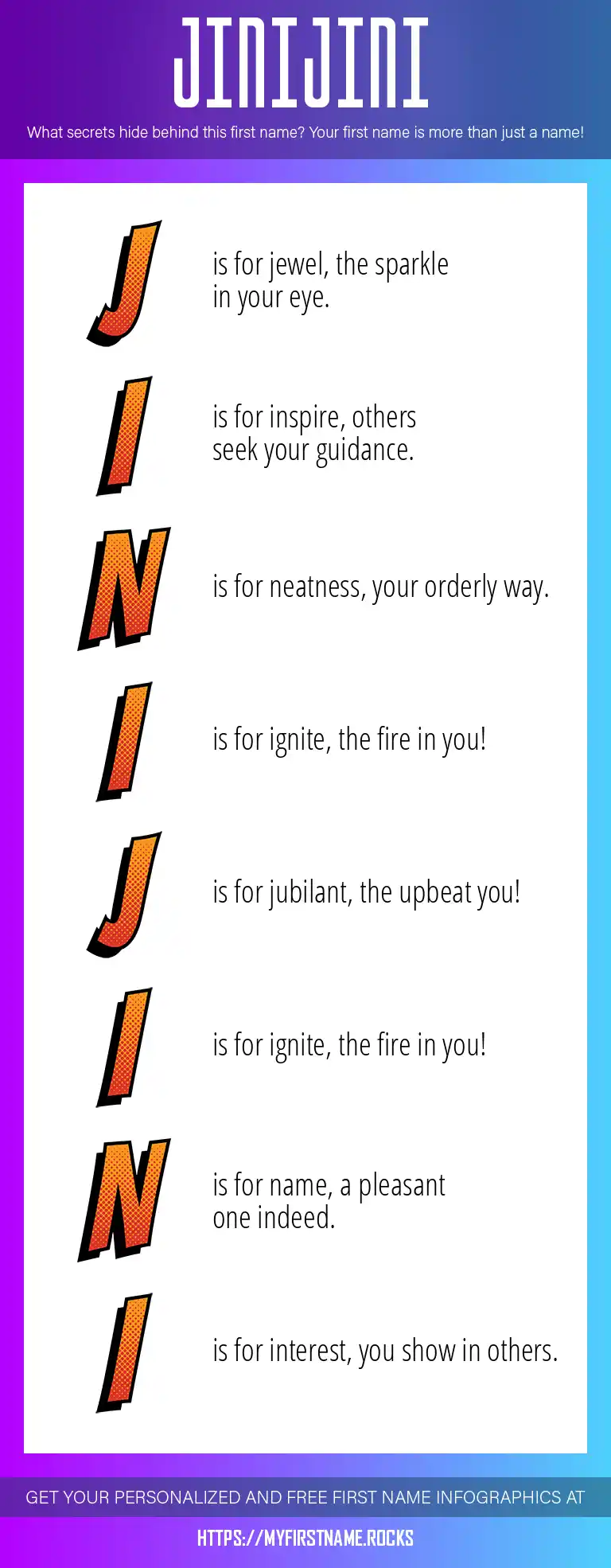 JINIJINI

What secrets hide behind this first name? Your first name is more than just a name!

J is for jewel, the sparkle in your eye.

I is for inspire, others seek your guidance.

N is for neatness, your orderly way.

I is for ignite, the fire in you!

J is for jubilant, the upbeat you!

I is for ignite, the fire in you!

N is for name, a pleasant one indeed.

I is for interest, you show in others.

GET YOUR PERSONALIZED AND FREE FIRST NAME INFOGRAPHICS AT

HTTPS://MYFIRSTNAME.ROCKS