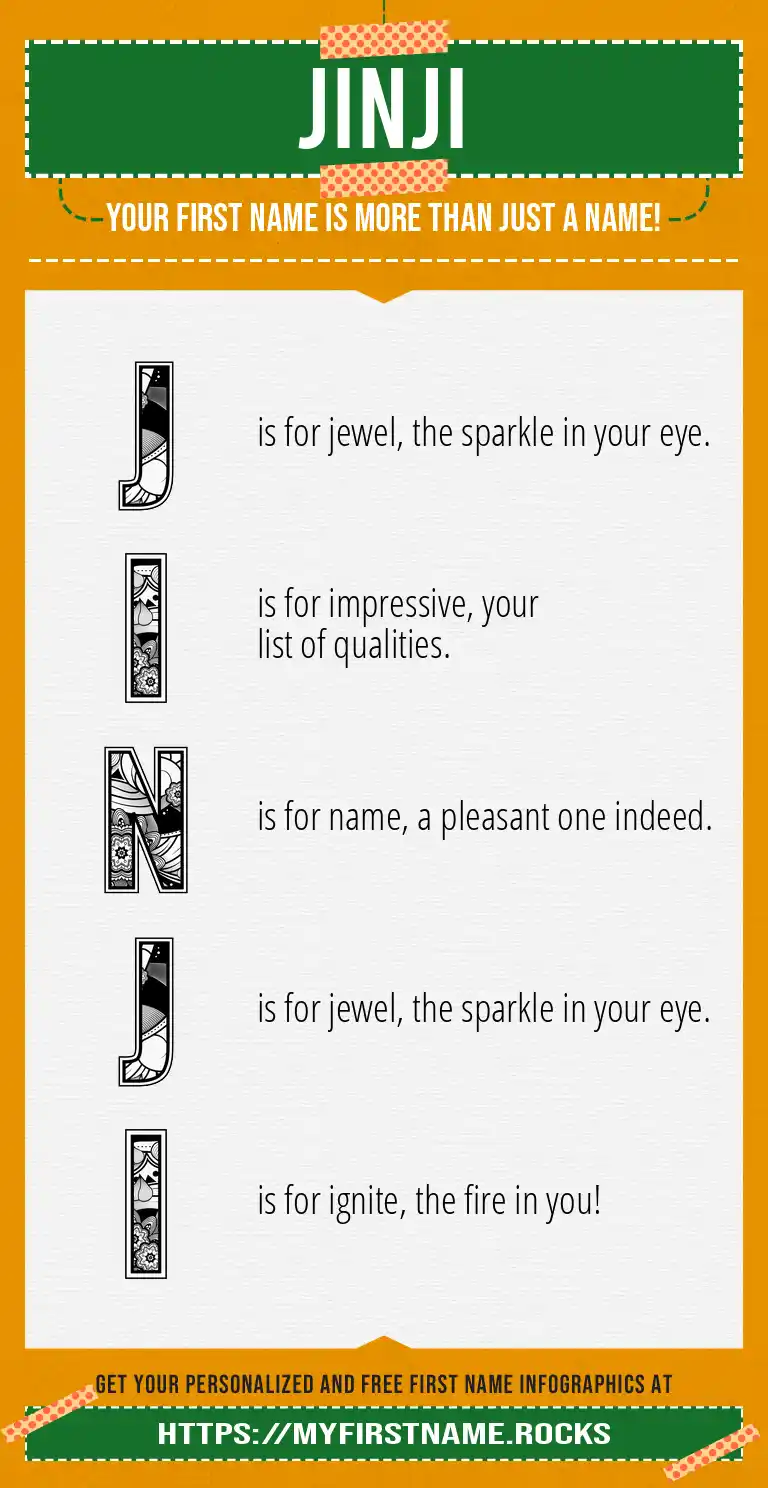 JINJI

YOUR FIRST NAME IS MORE THAN JUST A NAME!

J is for jewel, the sparkle in your eye.

I is for impressive, your list of qualities.

N is for name, a pleasant one indeed.

J is for jewel, the sparkle in your eye.

I is for ignite, the fire in you!

GET YOUR PERSONALIZED AND FREE FIRST NAME INFOGRAPHICS AT

HTTPS://MYFIRSTNAME.ROCKS