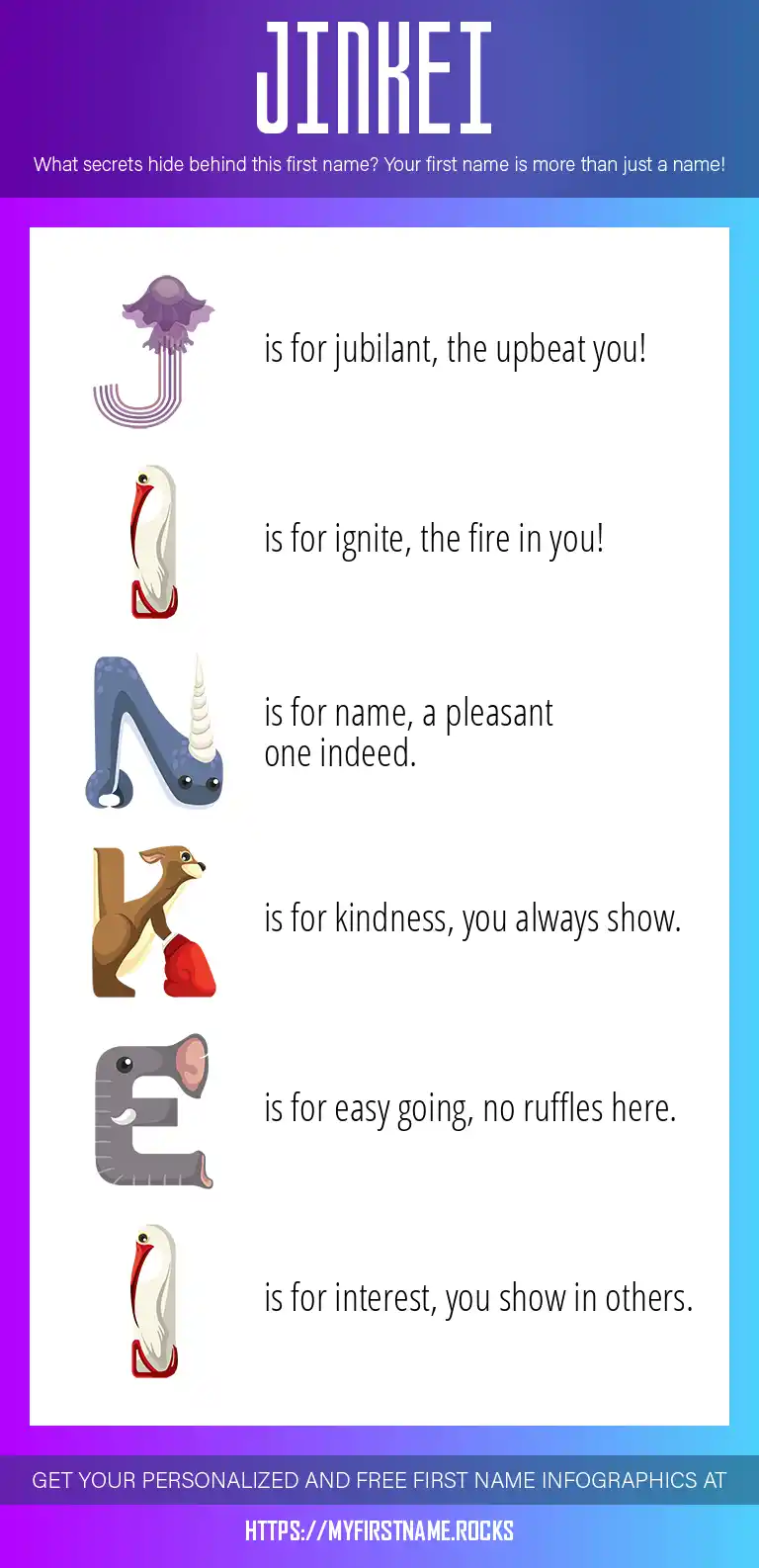 JINKEI

What secrets hide behind this first name? Your first name is more than just a name!

J is for jubilant, the upbeat you!

I is for ignite, the fire in you!

N is for name, a pleasant one indeed.

K is for kindness, you always show.

E is for easy going, no ruffles here.

I is for interest, you show in others.

GET YOUR PERSONALIZED AND FREE FIRST NAME INFOGRAPHICS AT

HTTPS://MYFIRSTNAME.ROCKS