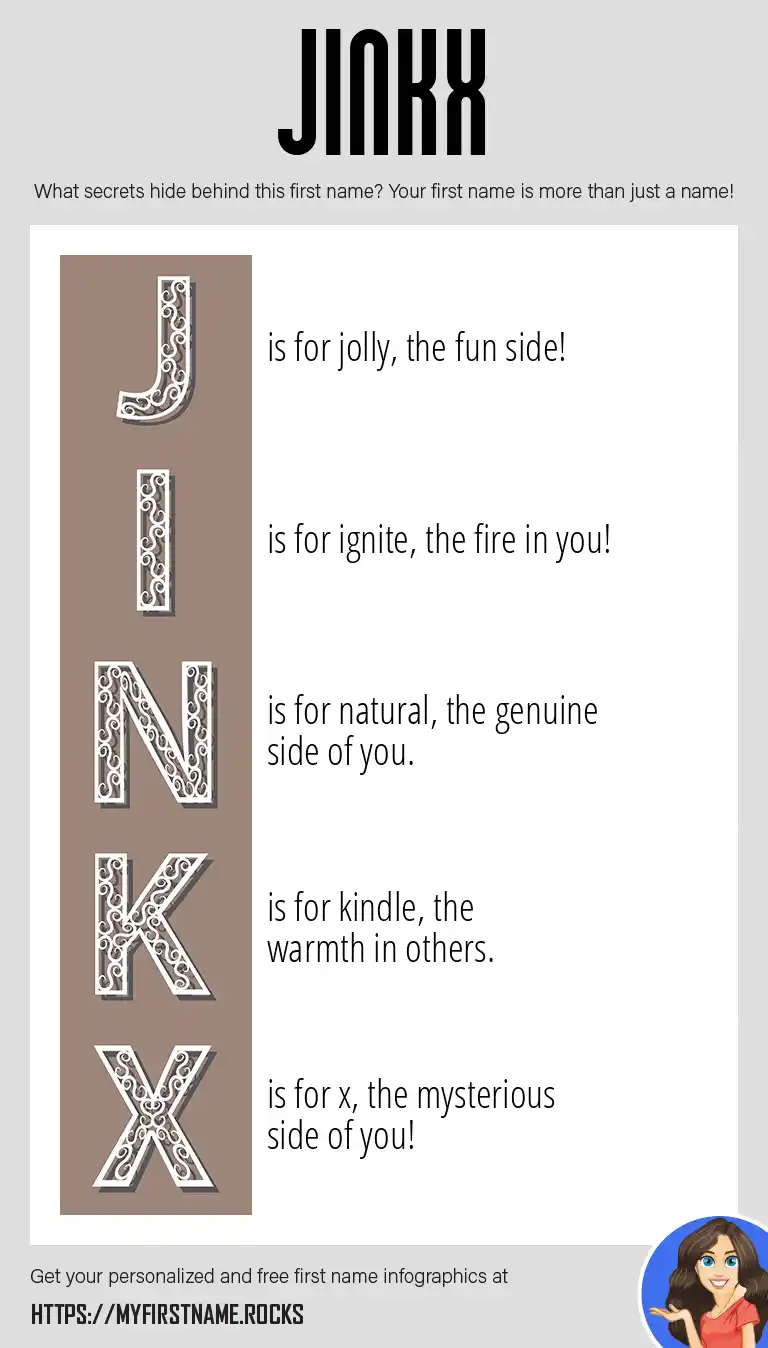 JINKX

What secrets hide behind this first name? Your first name is more than just a name!

J

is for jolly, the fun side!

I

is for ignite, the fire in you!

N

is for natural, the genuine side of you.

K

is for kindle, the warmth in others.

X

is for x, the mysterious side of you!

Get your personalized and free first name infographics at

HTTPS://MYFIRSTNAME.ROCKS