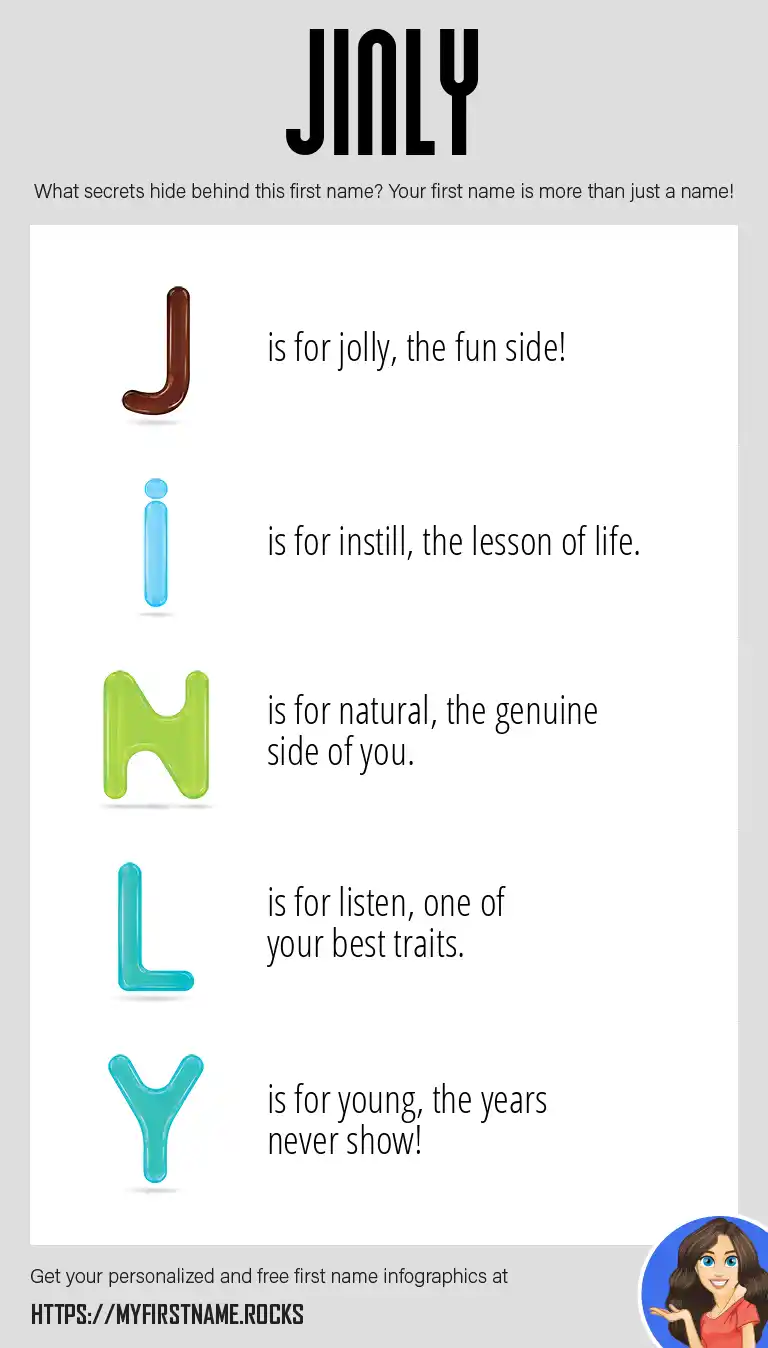 JINLY

What secrets hide behind this first name? Your first name is more than just a name!

J is for jolly, the fun side!

i is for instill, the lesson of life.

N is for natural, the genuine side of you.

L is for listen, one of your best traits.

Y is for young, the years never show!

Get your personalized and free first name infographics at

HTTPS://MYFIRSTNAME.ROCKS