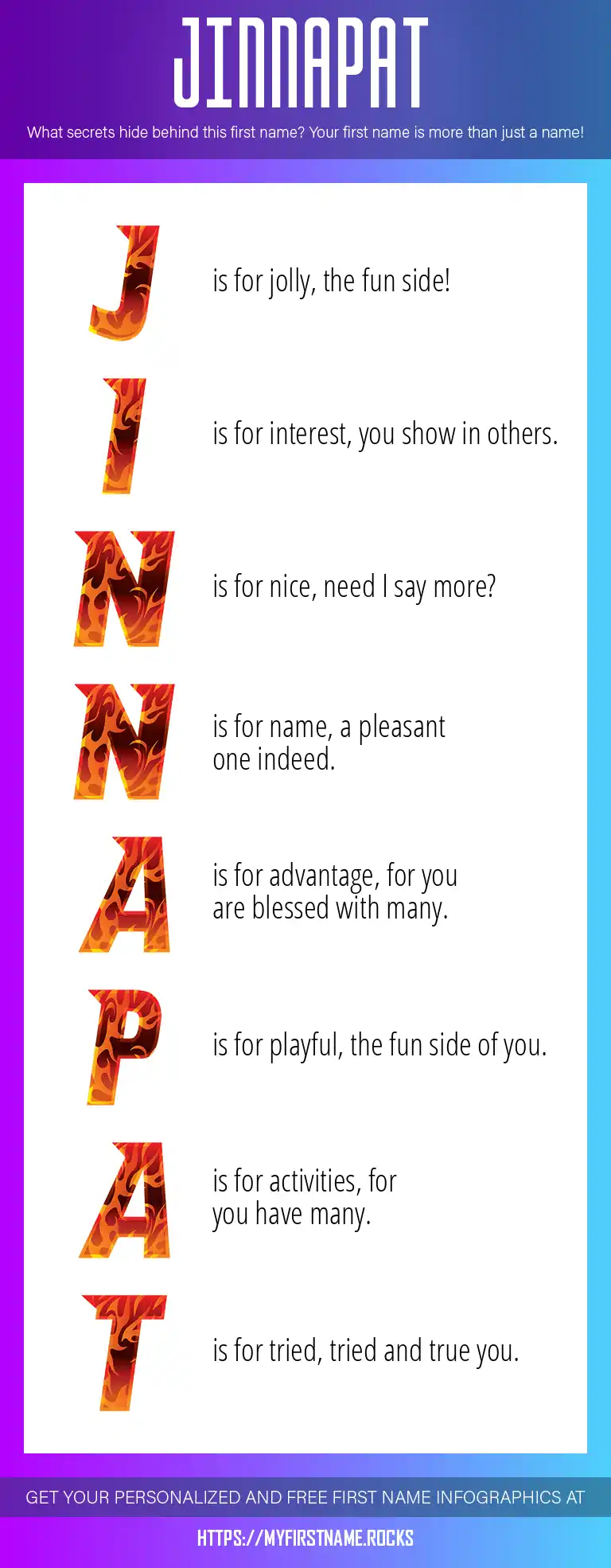 JINNAPAT

What secrets hide behind this first name? Your first name is more than just a name!

J is for jolly, the fun side!

I is for interest, you show in others.

N is for nice, need I say more?

N is for name, a pleasant one indeed.

A is for advantage, for you are blessed with many.

P is for playful, the fun side of you.

A is for activities, for you have many.

T is for tried, tried and true you.

GET YOUR PERSONALIZED AND FREE FIRST NAME INFOGRAPHICS AT

HTTPS://MYFIRSTNAME.ROCKS