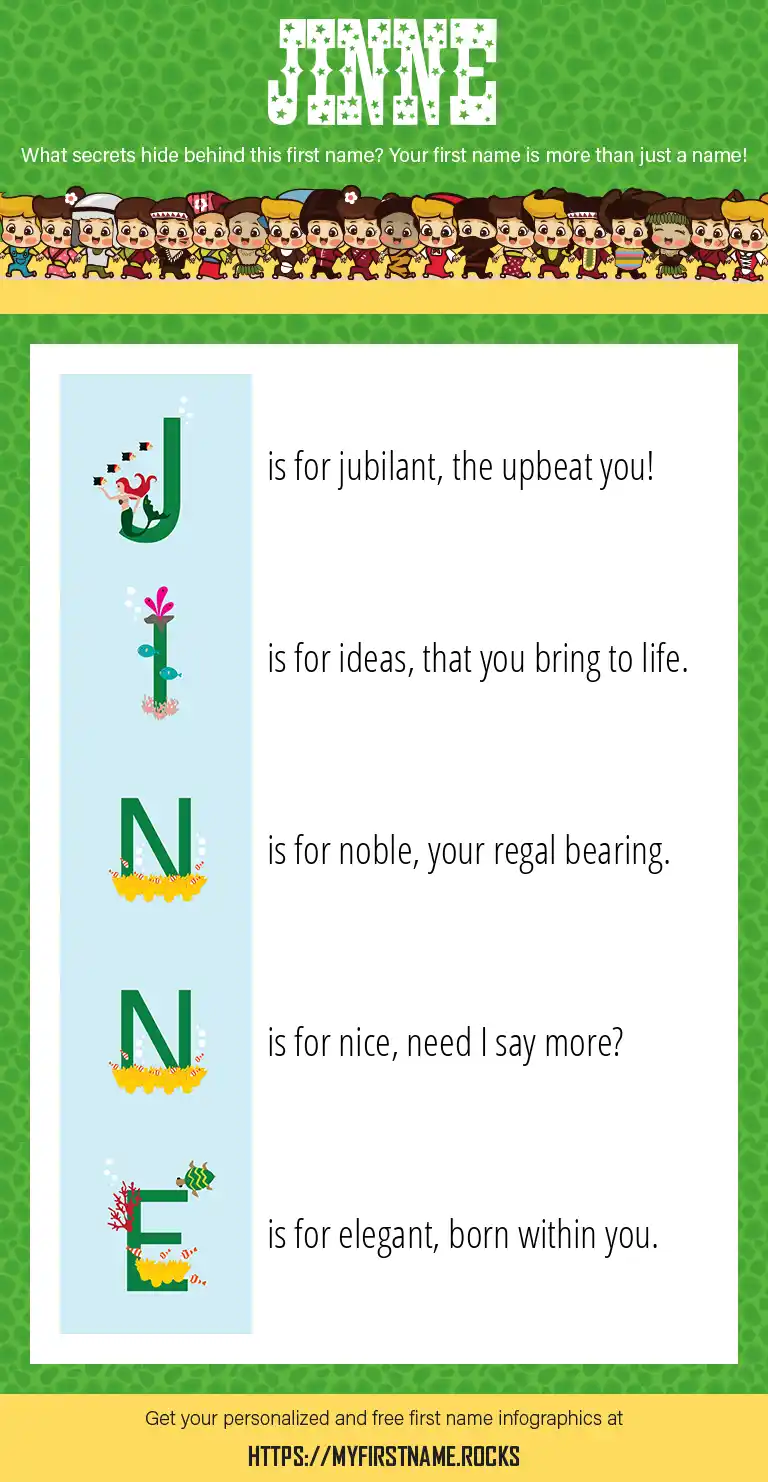 JINNE

What secrets hide behind this first name? Your first name is more than just a name!

J is for jubilant, the upbeat you!

I is for ideas, that you bring to life.

N is for noble, your regal bearing.

N is for nice, need I say more?

E is for elegant, born within you.

Get your personalized and free first name infographics at

HTTPS://MYFIRSTNAME.ROCKS