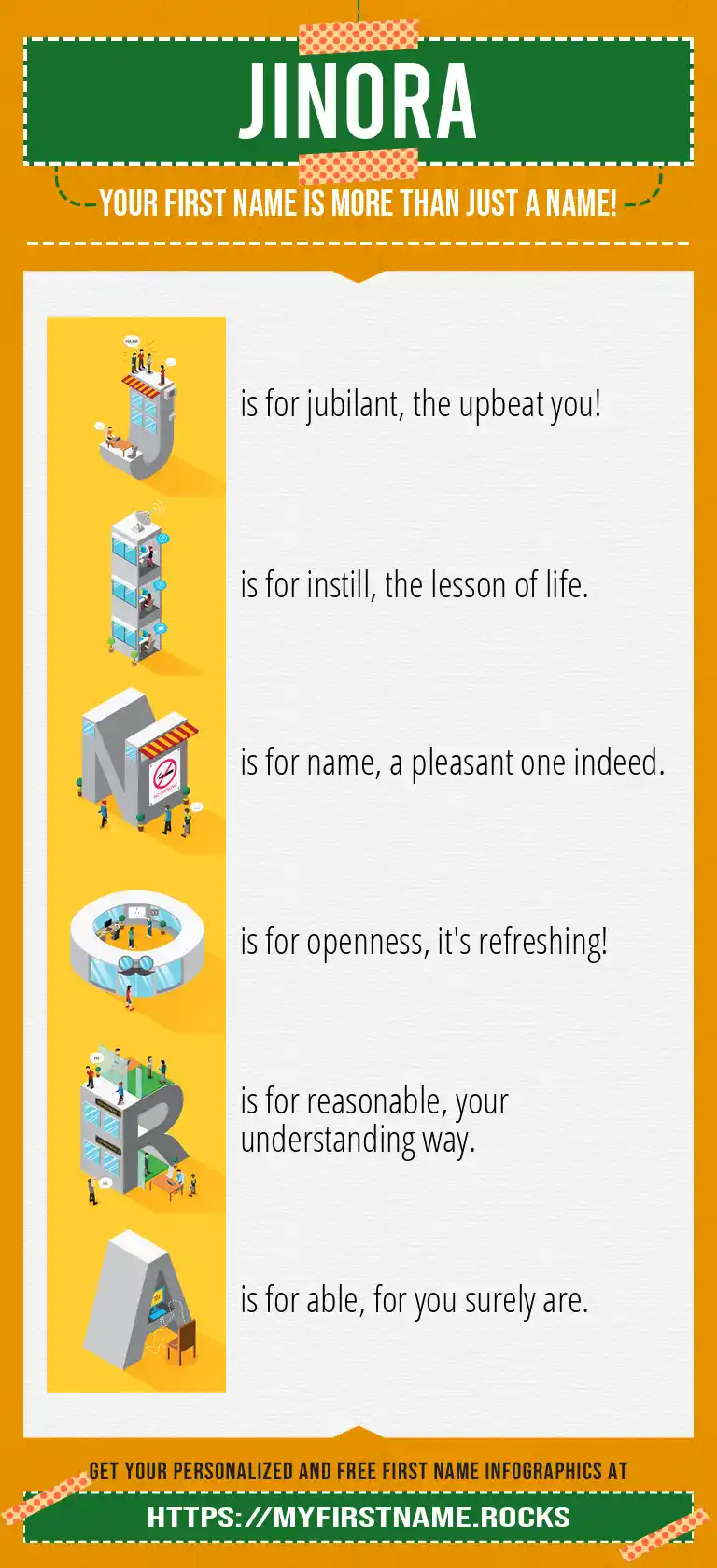 JINORA

YOUR FIRST NAME IS MORE THAN JUST A NAME!

J is for jubilant, the upbeat you!

I is for instill, the lesson of life.

N is for name, a pleasant one indeed.

O is for openness, it's refreshing!

R is for reasonable, your understanding way.

A is for able, for you surely are.

GET YOUR PERSONALIZED AND FREE FIRST NAME INFOGRAPHICS AT

HTTPS://MYFIRSTNAME.ROCKS