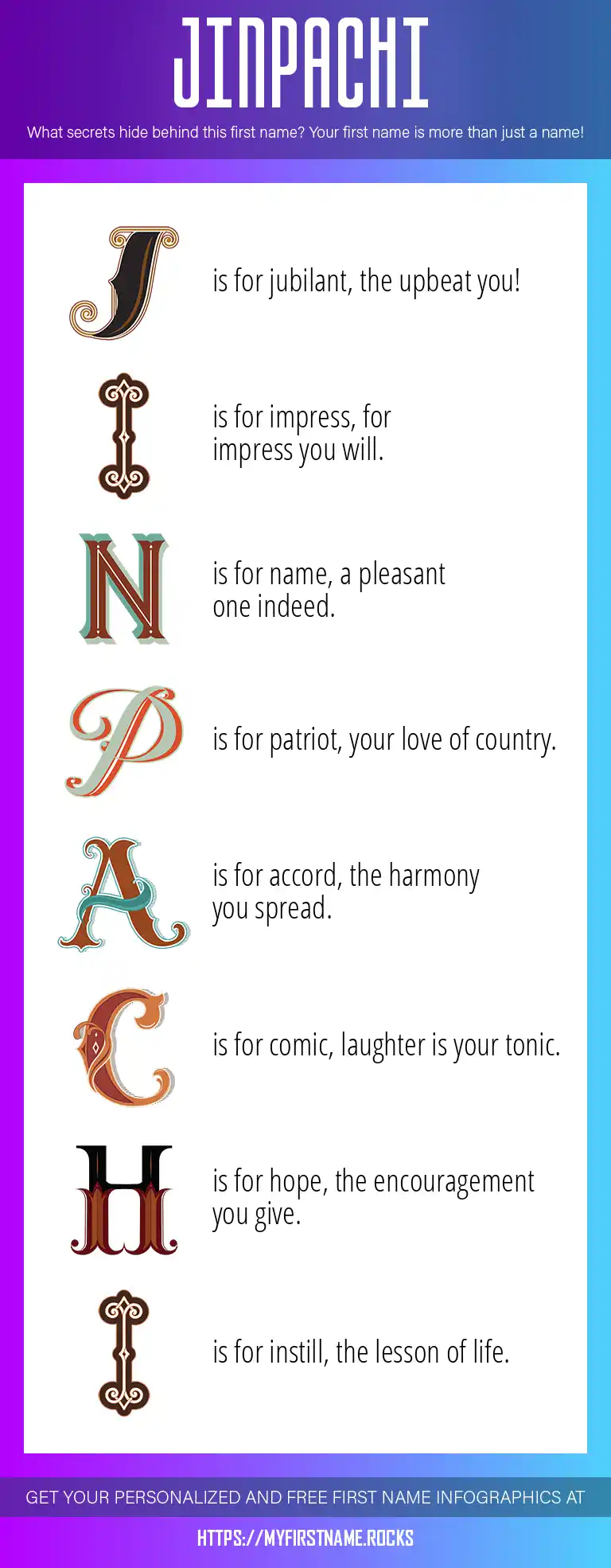 JINPACHI

What secrets hide behind this first name? Your first name is more than just a name!

J is for jubilant, the upbeat you!

I is for impress, for impress you will.

N is for name, a pleasant one indeed.

P is for patriot, your love of country.

A is for accord, the harmony you spread.

C is for comic, laughter is your tonic.

H is for hope, the encouragement you give.

I is for instill, the lesson of life.

GET YOUR PERSONALIZED AND FREE FIRST NAME INFOGRAPHICS AT

HTTPS://MYFIRSTNAME.ROCKS