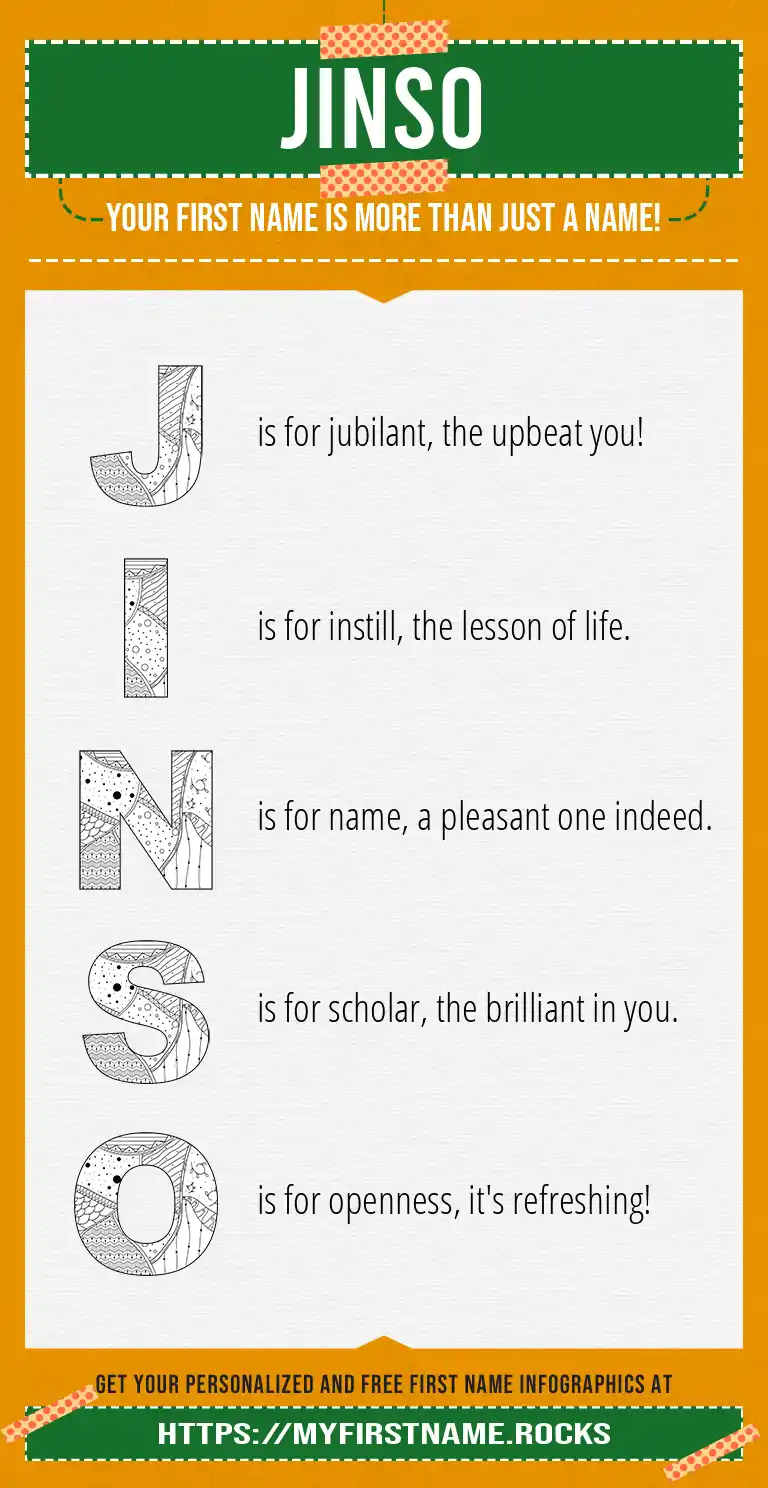 JINSO

YOUR FIRST NAME IS MORE THAN JUST A NAME!

J is for jubilant, the upbeat you!

I is for instill, the lesson of life.

N is for name, a pleasant one indeed.

S is for scholar, the brilliant in you.

O is for openness, it's refreshing!

GET YOUR PERSONALIZED AND FREE FIRST NAME INFOGRAPHICS AT

HTTPS://MYFIRSTNAME.ROCKS