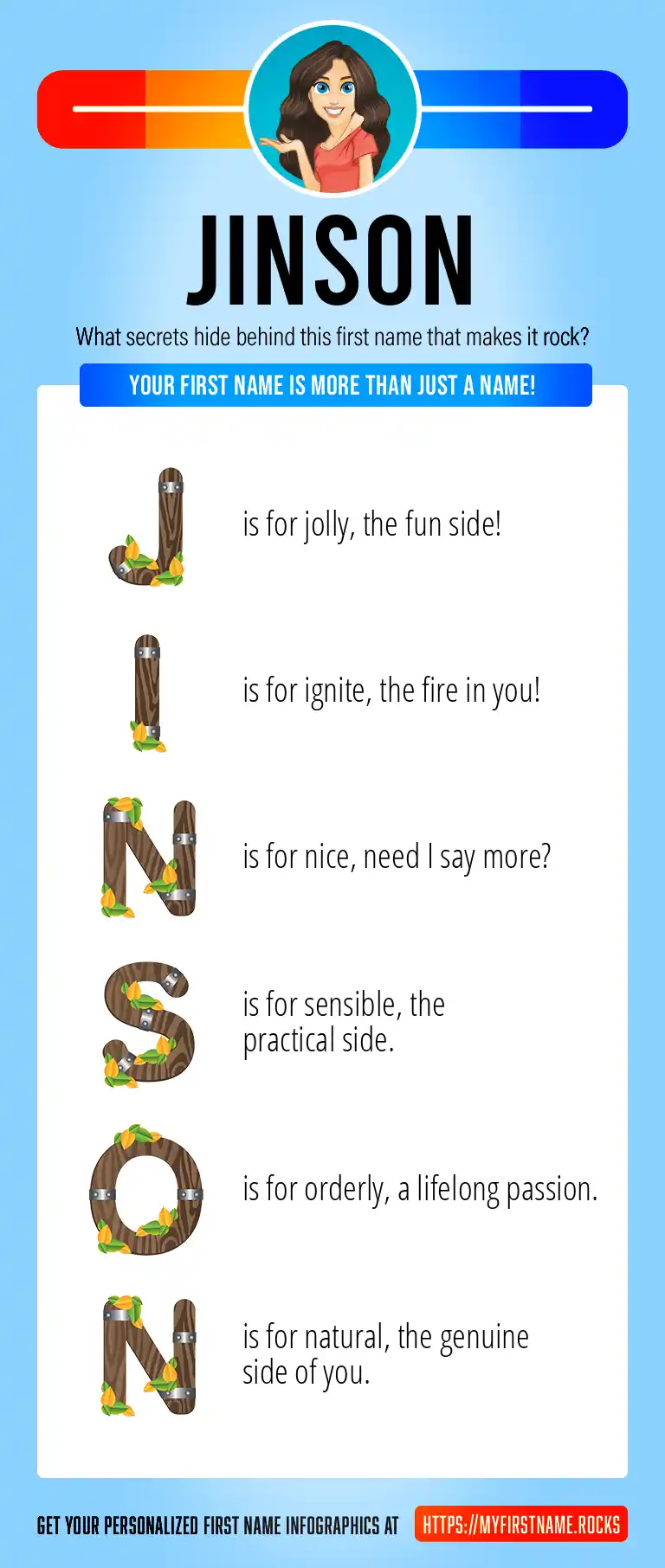 JINSON

What secrets hide behind this first name that makes it rock?

YOUR FIRST NAME IS MORE THAN JUST A NAME!

J is for jolly, the fun side!

I is for ignite, the fire in you!

N is for nice, need I say more?

S is for sensible, the practical side.

O is for orderly, a lifelong passion.

N is for natural, the genuine side of you.

GET YOUR PERSONALIZED FIRST NAME INFOGRAPHICS AT HTTPS://MYFIRSTNAME.ROCKS