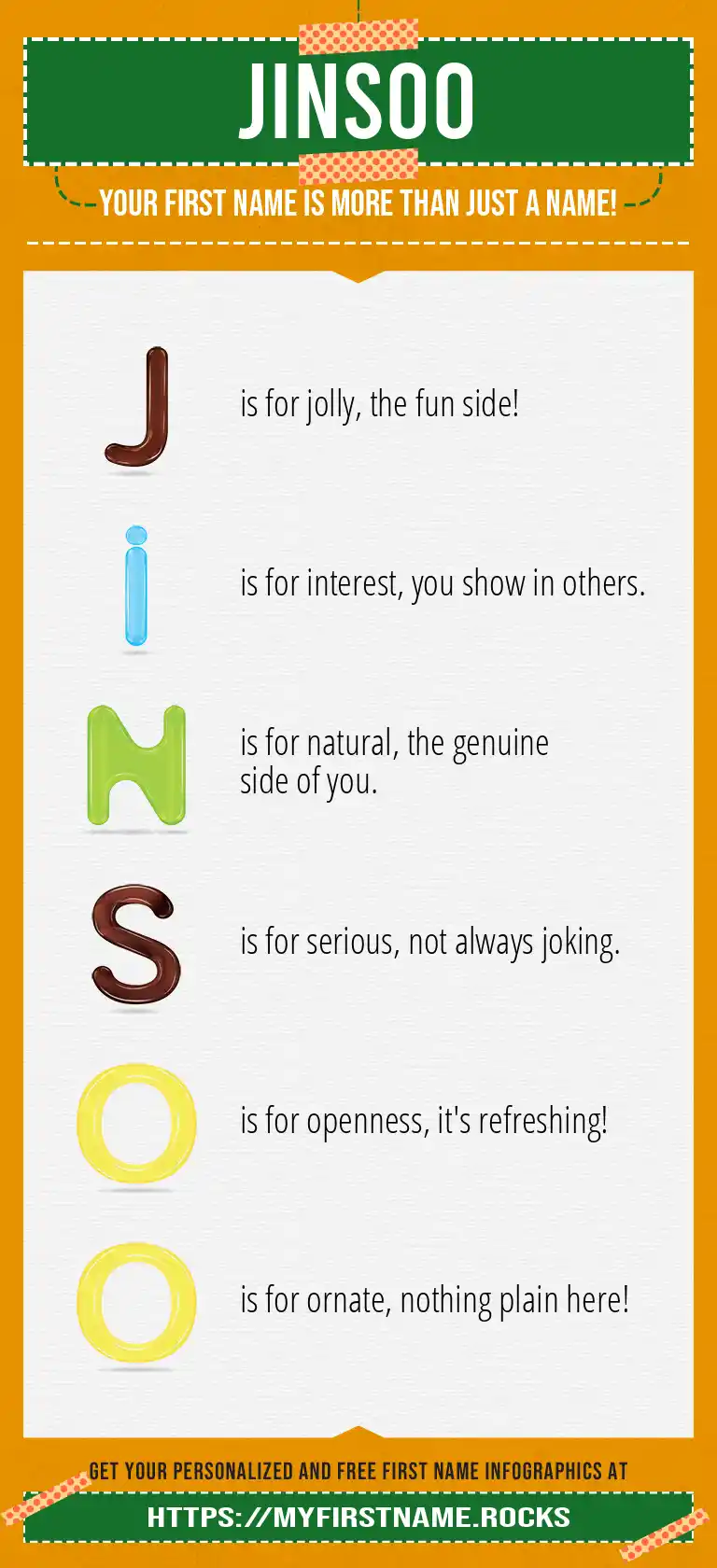 JINSOO

YOUR FIRST NAME IS MORE THAN JUST A NAME!

J is for jolly, the fun side!

i is for interest, you show in others.

N is for natural, the genuine side of you.

S is for serious, not always joking.

O is for openness, it's refreshing!

O is for ornate, nothing plain here!

GET YOUR PERSONALIZED AND FREE FIRST NAME INFOGRAPHICS AT

HTTPS://MYFIRSTNAME.ROCKS