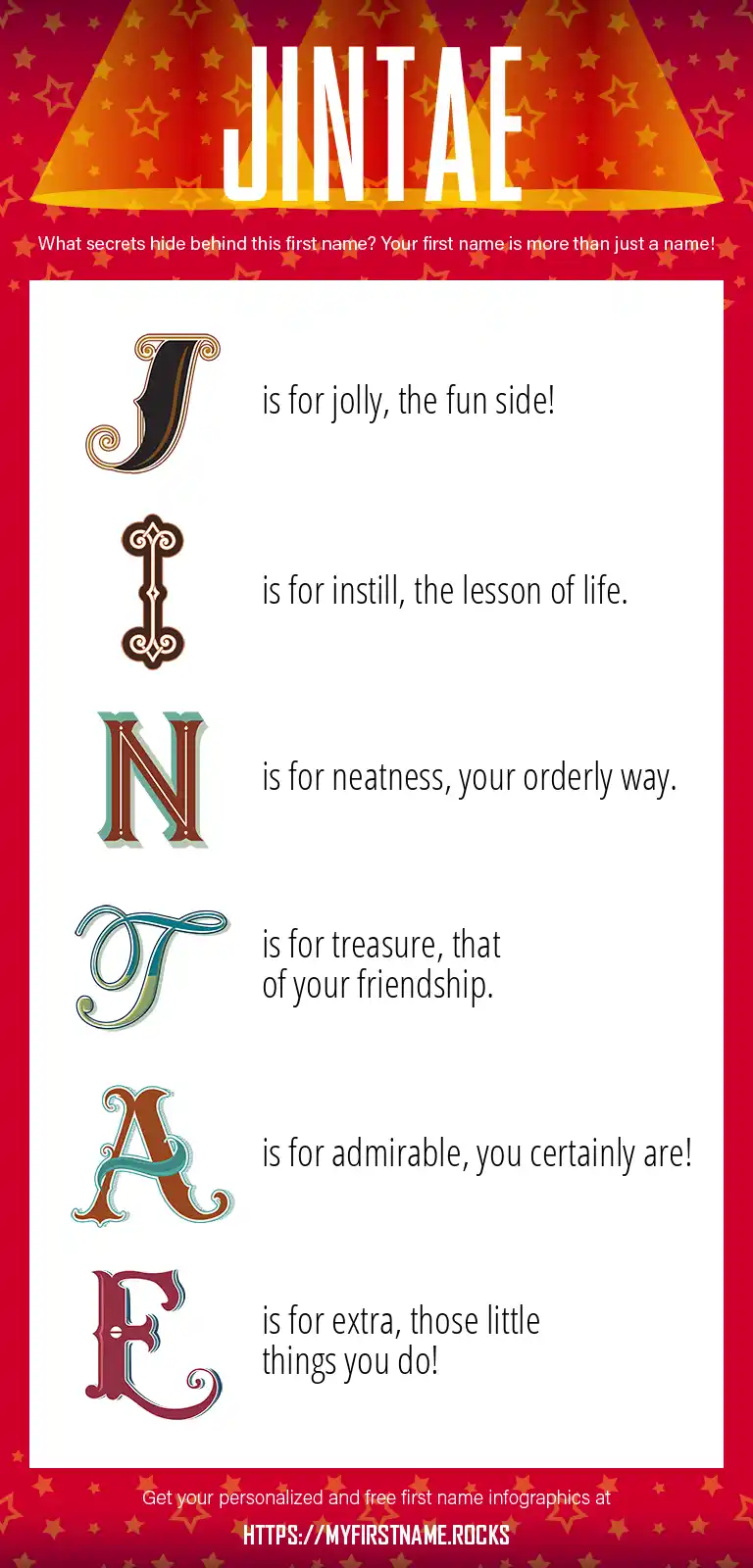 JINTAE

What secrets hide behind this first name? Your first name is more than just a name!

J is for jolly, the fun side!

I is for instill, the lesson of life.

N is for neatness, your orderly way.

T is for treasure, that of your friendship.

A is for admirable, you certainly are!

E is for extra, those little things you do!

Get your personalized and free first name infographics at

HTTPS://MYFIRSTNAME.ROCKS