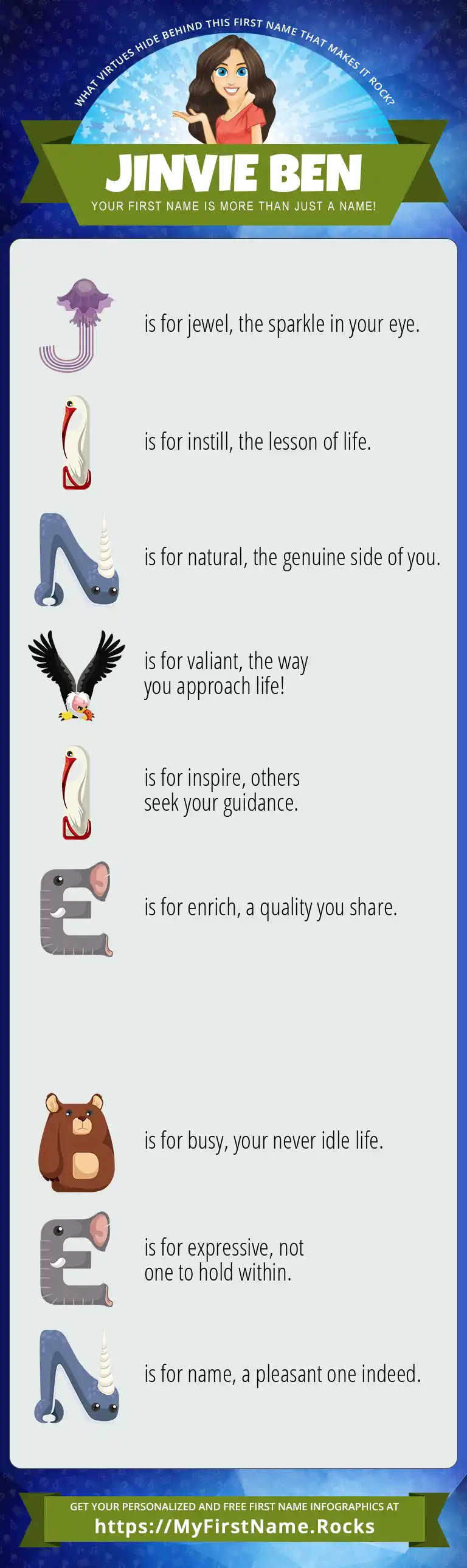 WHAT VIRTUES HIDE BEHIND THIS FIRST NAME THAT MAKES IT ROCK?

JINVIE BEN

YOUR FIRST NAME IS MORE THAN JUST A NAME!

J is for jewel, the sparkle in your eye.

I is for instill, the lesson of life.

N is for natural, the genuine side of you.

V is for valiant, the way you approach life!

I is for inspire, others seek your guidance.

E is for enrich, a quality you share.

B is for busy, your never idle life.

E is for expressive, not one to hold within.

N is for name, a pleasant one indeed.

GET YOUR PERSONALIZED AND FREE FIRST NAME INFOGRAPHICS AT

https://MyFirstName.Rocks