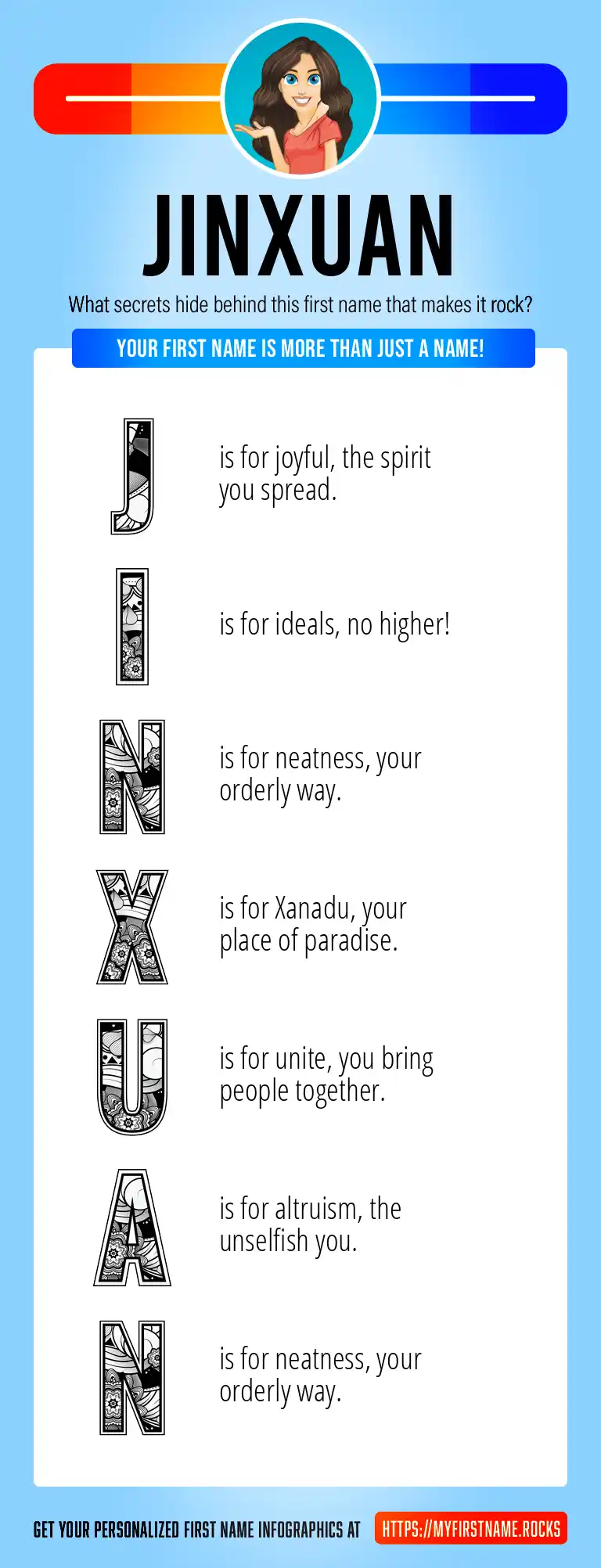 JINXUAN

What secrets hide behind this first name that makes it rock?

YOUR FIRST NAME IS MORE THAN JUST A NAME!

J is for joyful, the spirit you spread.

I is for ideals, no higher!

N is for neatness, your orderly way.

X is for Xanadu, your place of paradise.

U is for unite, you bring people together.

A is for altruism, the unselfish you.

N is for neatness, your orderly way.

GET YOUR PERSONALIZED FIRST NAME INFOGRAPHICS AT HTTPS://MYFIRSTNAME.ROCKS