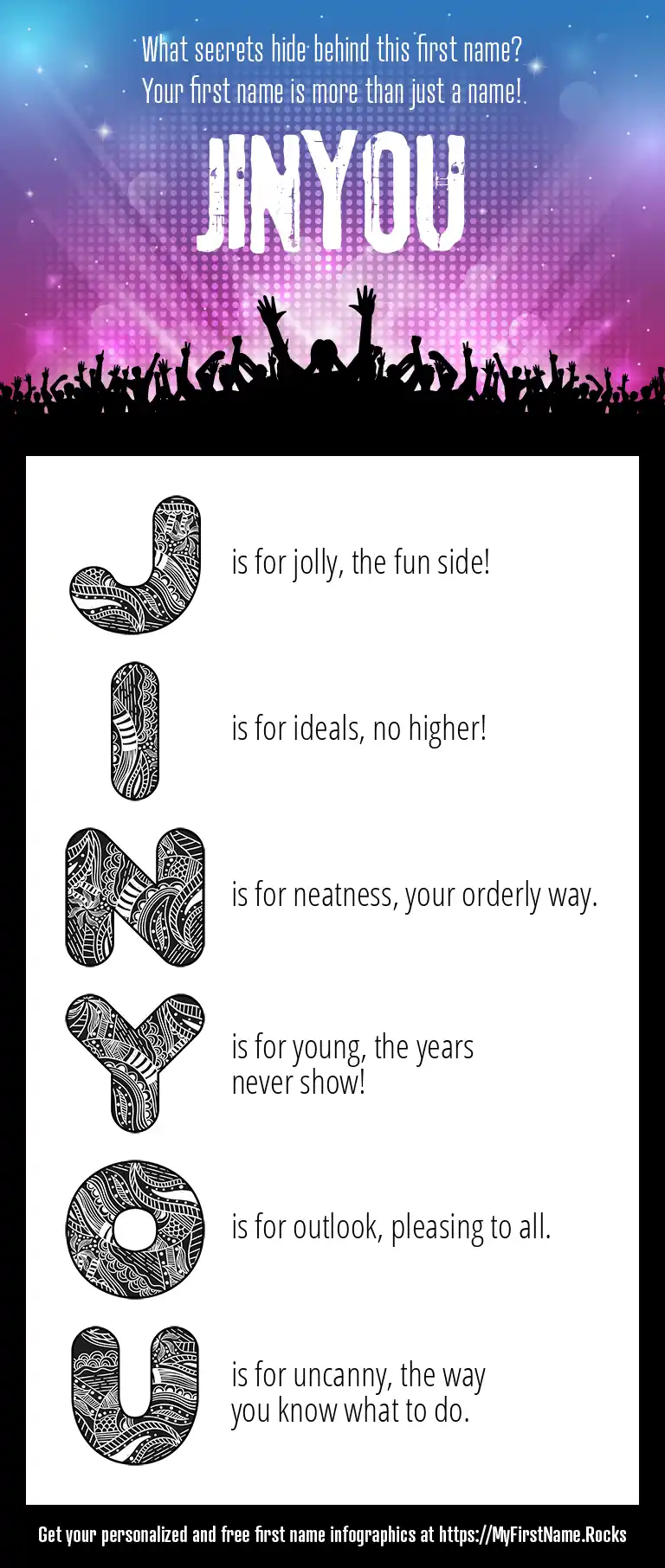 What secrets hide behind this first name?
Your first name is more than just a name!

JINYOU

J is for jolly, the fun side!

I is for ideals, no higher!

N is for neatness, your orderly way.

Y is for young, the years never show!

O is for outlook, pleasing to all.

U is for uncanny, the way you know what to do.

Get your personalized and free first name infographics at https://MyFirstName.Rocks